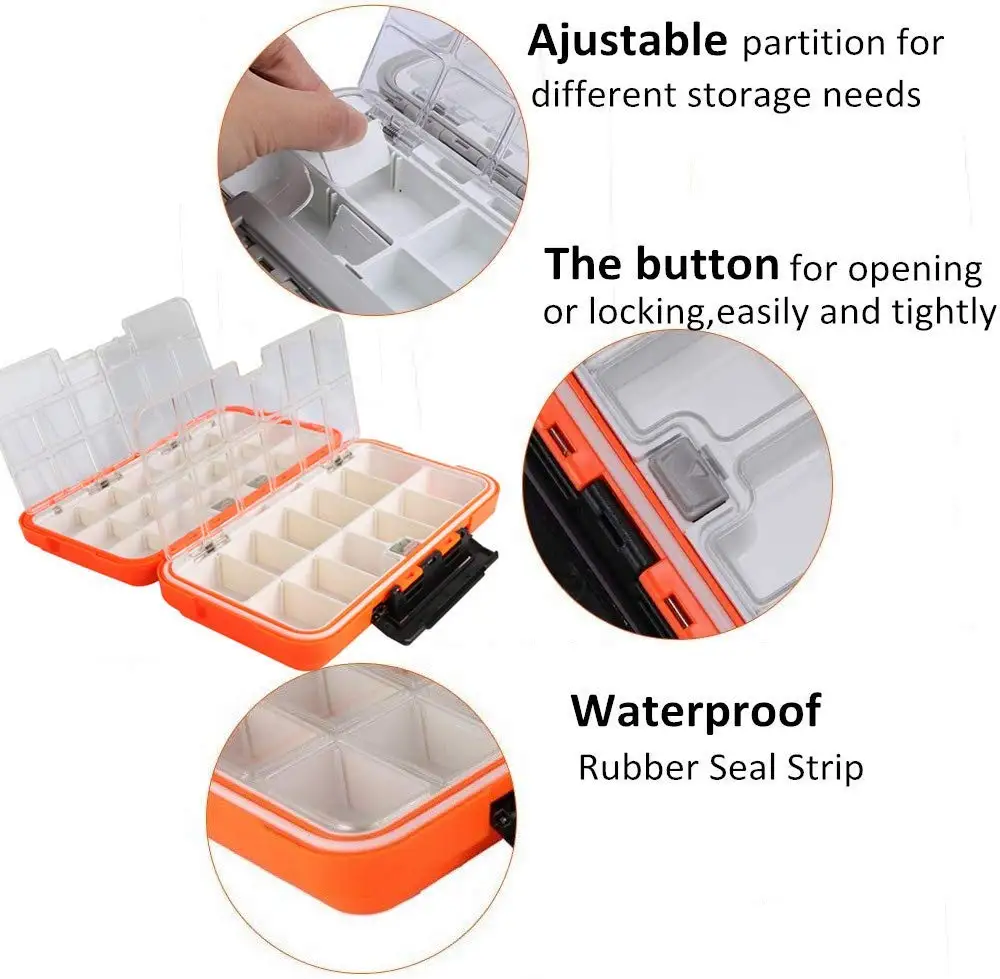 Ajustable partition for different storage needs

The button for opening or locking,easily and tightly

Waterproof
Rubber Seal Strip