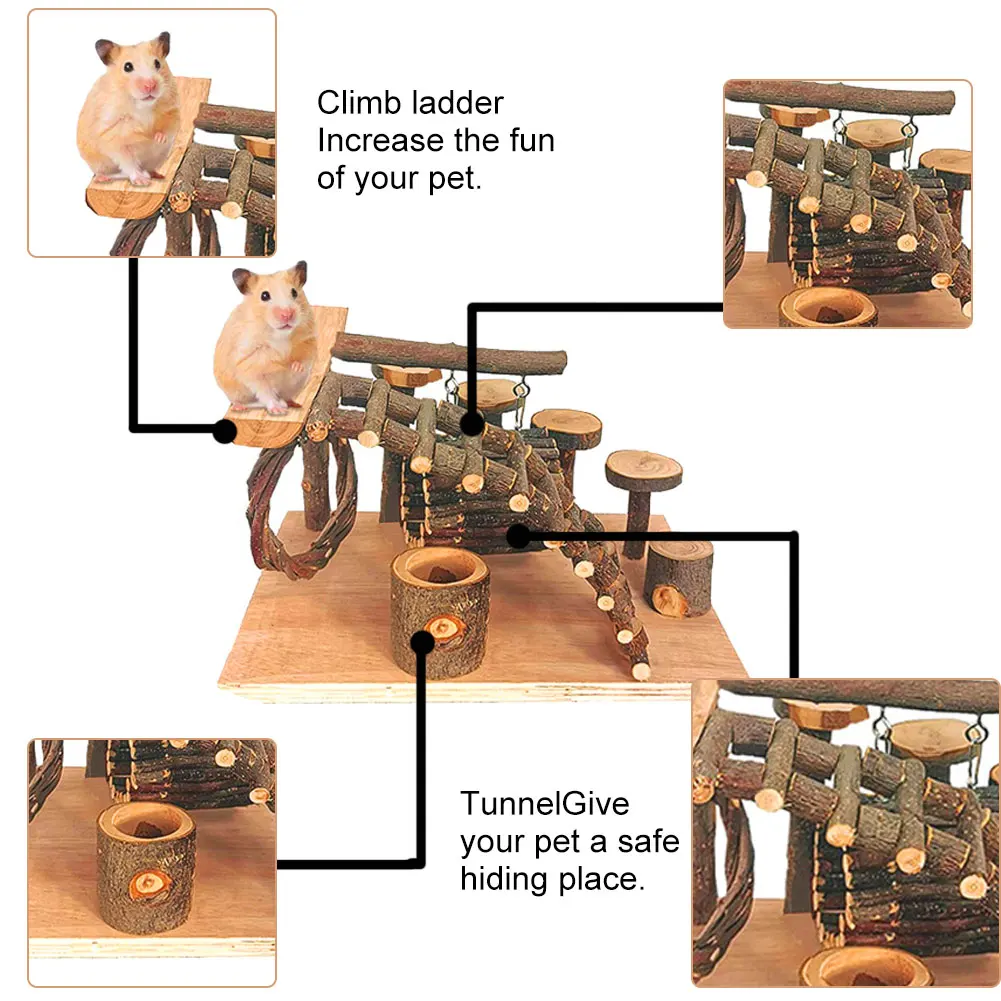 Climb ladder
Increase the fun of your pet.

TunnelGive your pet a safe hiding place.