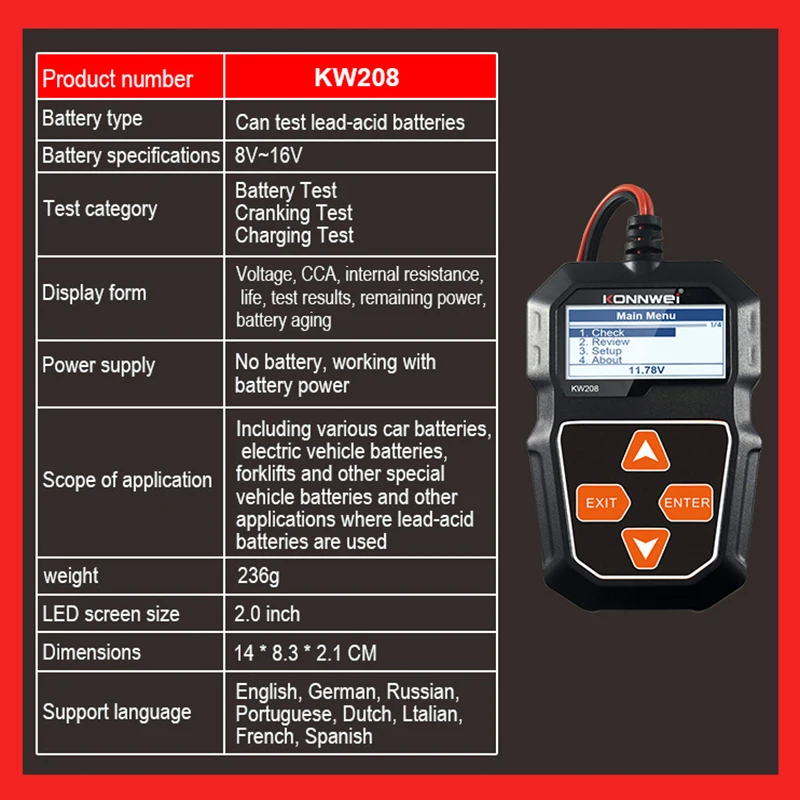 | Product number | KW208 |
|---|---|
| Battery type | Can test lead-acid batteries |
| Battery specifications | 8V~16V |
| Test category | Battery Test Cranking Test Charging Test |
| Display form | Voltage, CCA, internal resistance, life, test results, remaining power, battery aging |
| Power supply | No battery, working with battery power |
| Scope of application | Including various car batteries, electric vehicle batteries, forklifts and other special vehicle batteries and other applications where lead-acid batteries are used |
| weight | 236g |
| LED screen size | 2.0 inch |
| Dimensions | 14 * 8.3 * 2.1 CM |
| Support language | English, German, Russian, Portuguese, Dutch, Ltalian, French, Spanish |

KONNWEI

Main Menu
1/4
1. Check
2. Review
3. Setup
4. About
11.78V

KW208

EXIT
ENTER