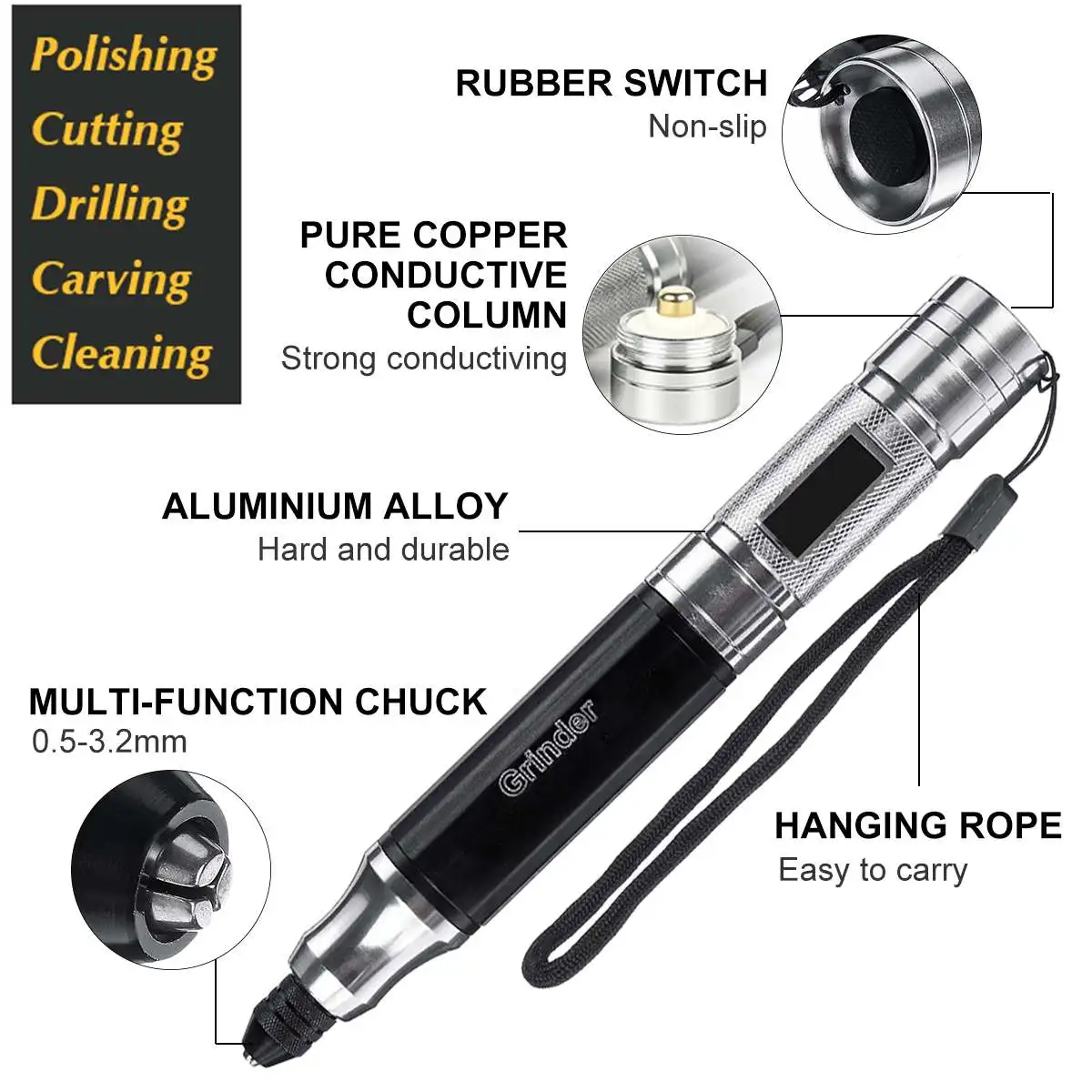 Polishing
Cutting
Drilling
Carving
Cleaning

RUBBER SWITCH
Non-slip

PURE COPPER CONDUCTIVE COLUMN
Strong conductiving

ALUMINIUM ALLOY
Hard and durable

MULTI-FUNCTION CHUCK
0.5-3.2mm

Grinder

HANGING ROPE
Easy to carry