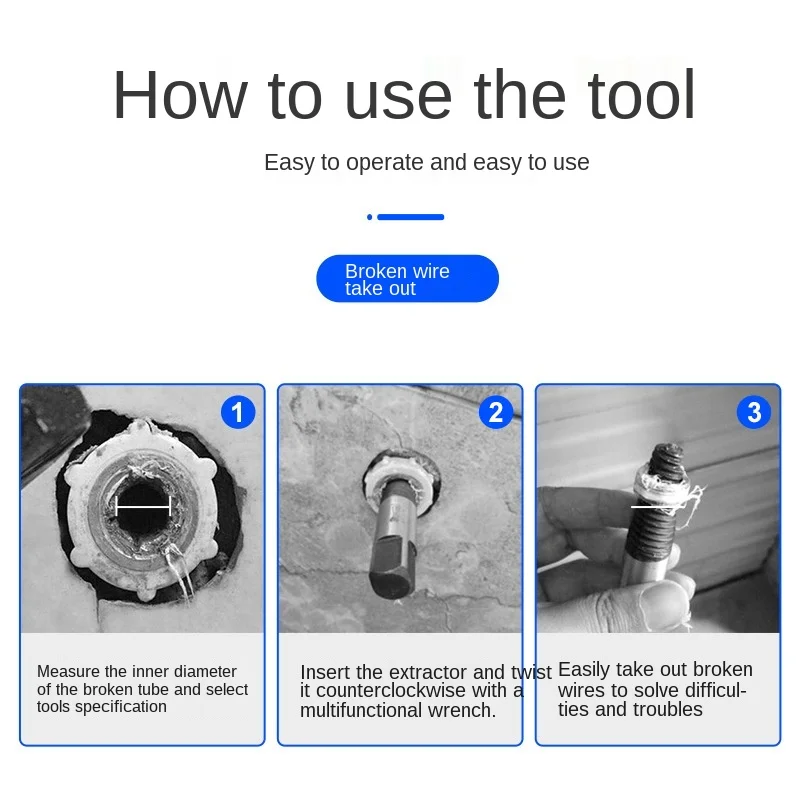 How to use the tool

Easy to operate and easy to use

Broken wire take out

1

Measure the inner diameter of the broken tube and select tools specification

2

Insert the extractor and twist it counterclockwise with a multifunctional wrench.

3

Easily take out broken wires to solve difficulties and troubles