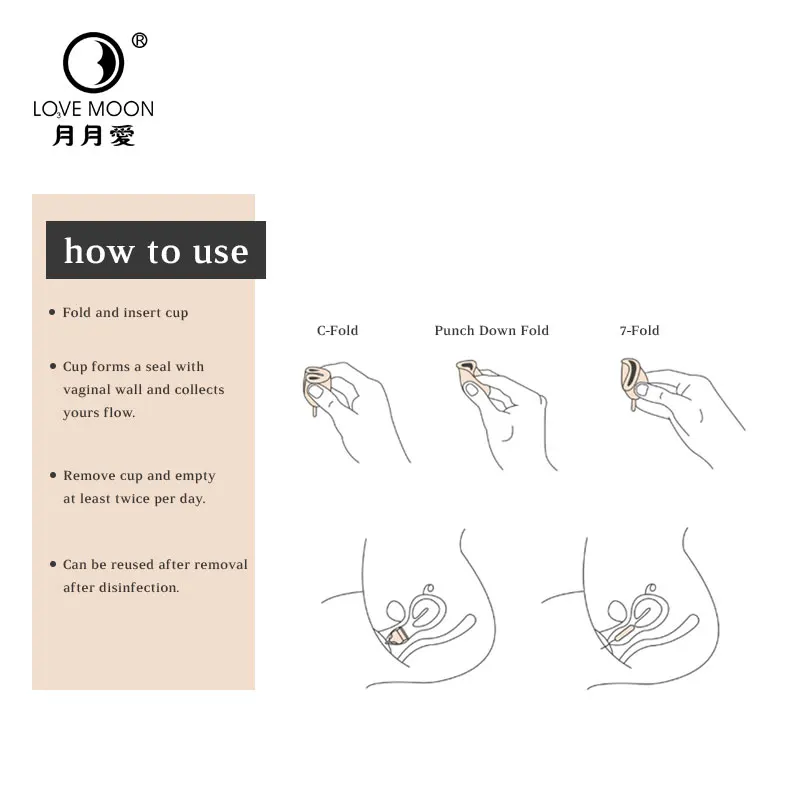 ®
LOVE MOON
月月愛

how to use

• Fold and insert cup

• Cup forms a seal with vaginal wall and collects yours flow.

• Remove cup and empty at least twice per day.

• Can be reused after removal after disinfection.

C-Fold

Punch Down Fold

7-Fold