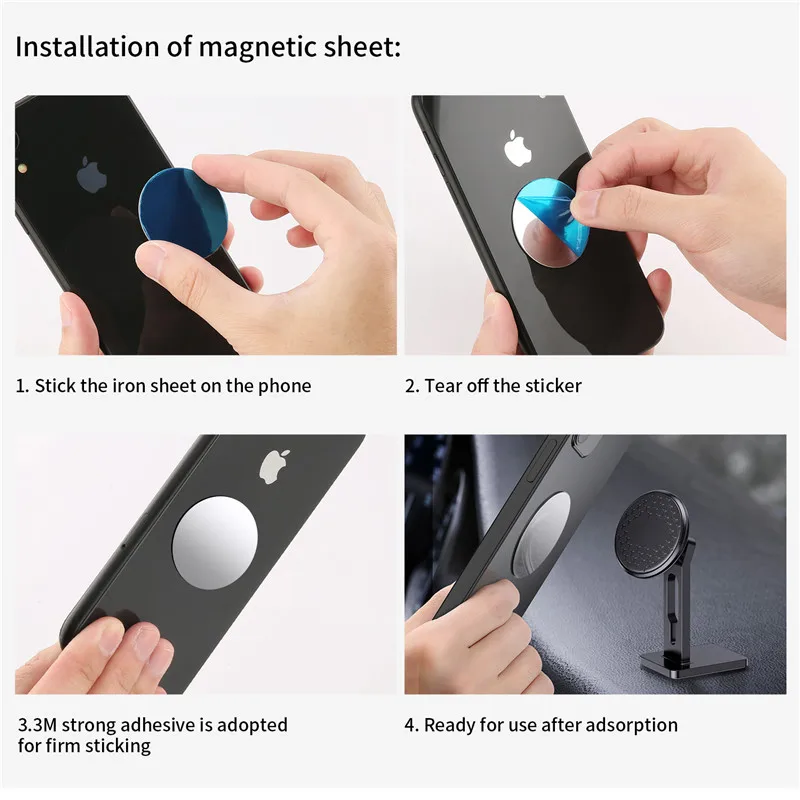 Installation of magnetic sheet:

1. Stick the iron sheet on the phone

2. Tear off the sticker

3.3M strong adhesive is adopted for firm sticking

4. Ready for use after adsorption