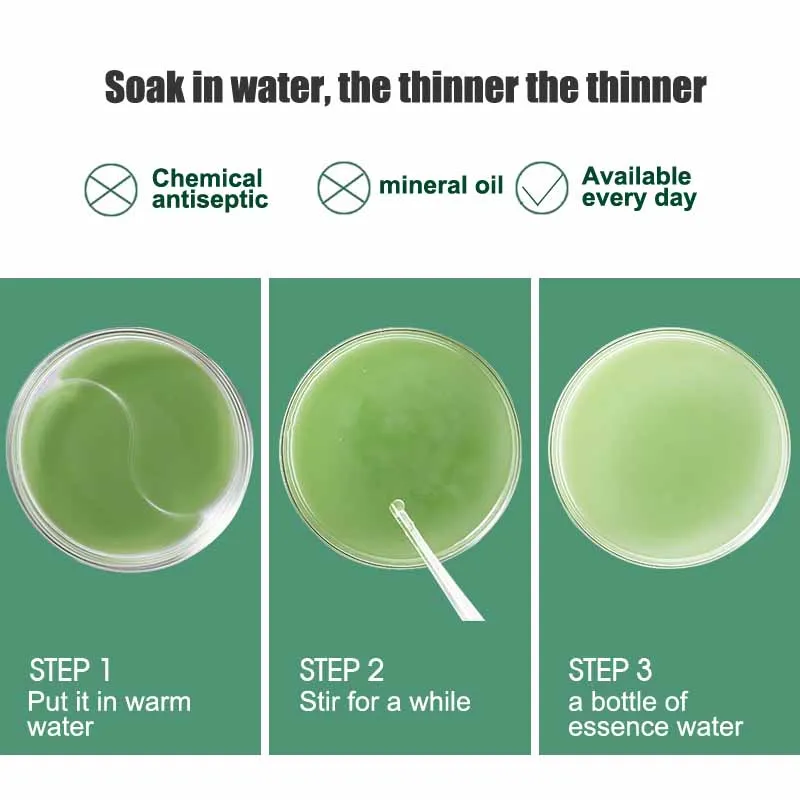 Soak in water, the thinner the thinner

Chemical antiseptic

mineral oil

Available every day

STEP 1
Put it in warm water

STEP 2
Stir for a while

STEP 3
a bottle of essence water