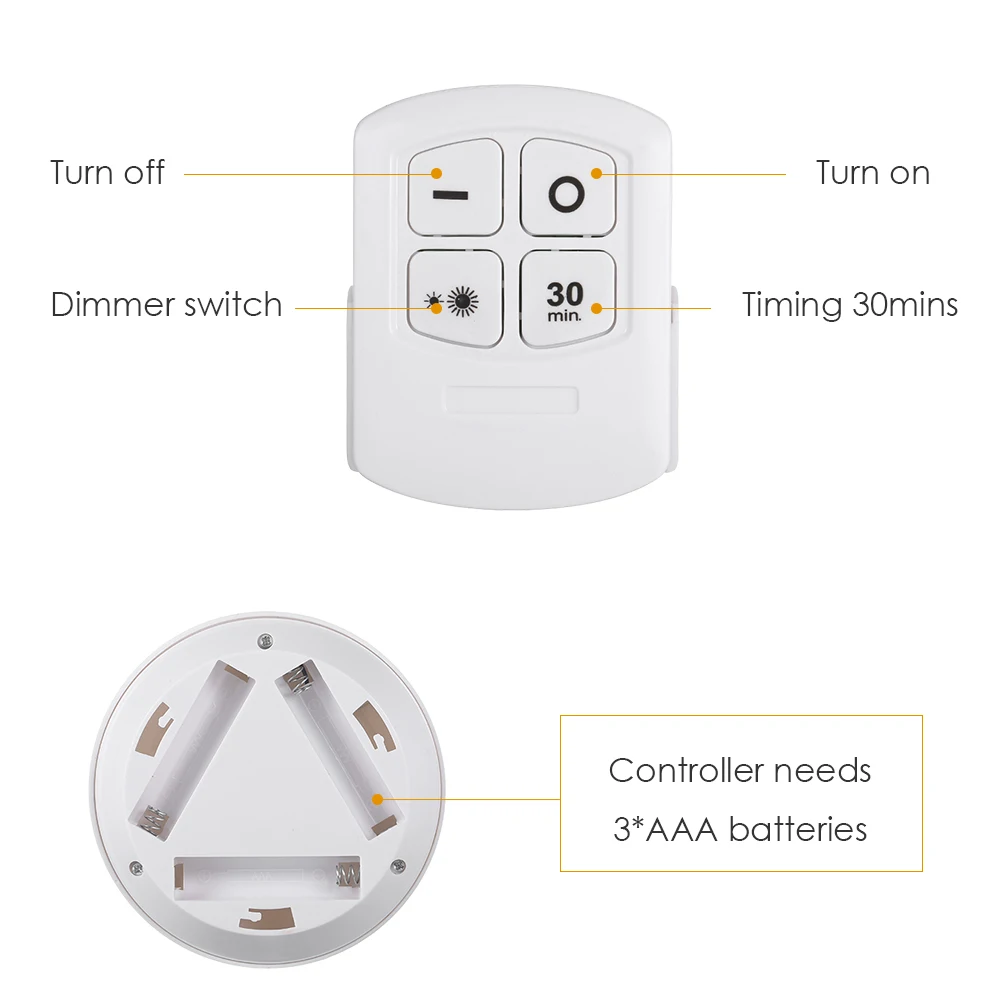 Turn off

Turn on

Dimmer switch

30
min.

Timing 30mins

Controller needs
3*AAA batteries