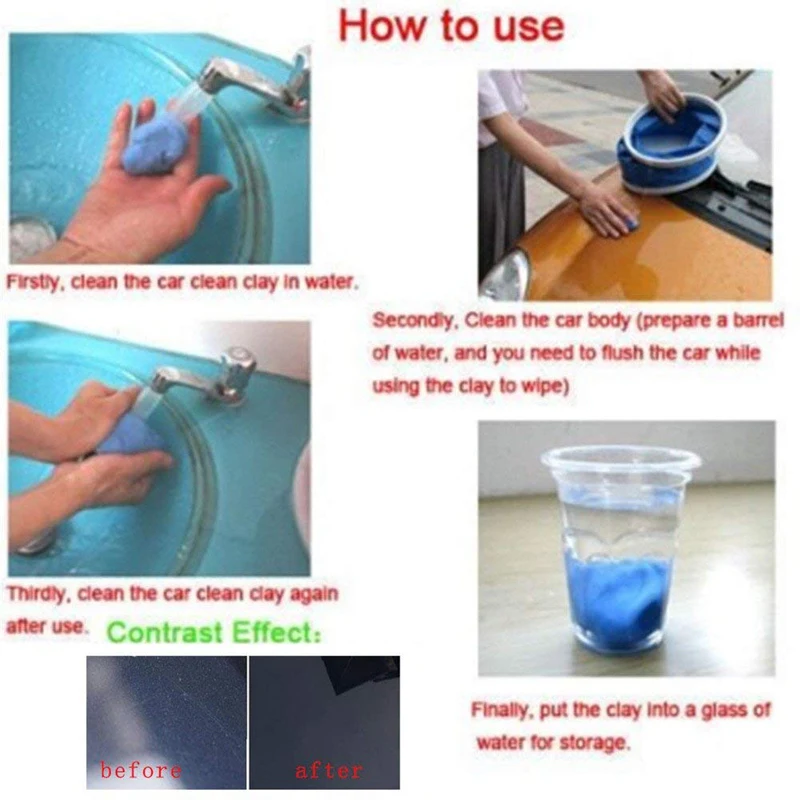 How to use

Firstly, clean the car clean clay in water.

Secondly, Clean the car body (prepare a barrel of water, and you need to flush the car while using the clay to wipe)

Thirdly, clean the car clean clay again after use.

Contrast Effect:

before

after

Finally, put the clay into a glass of water for storage.