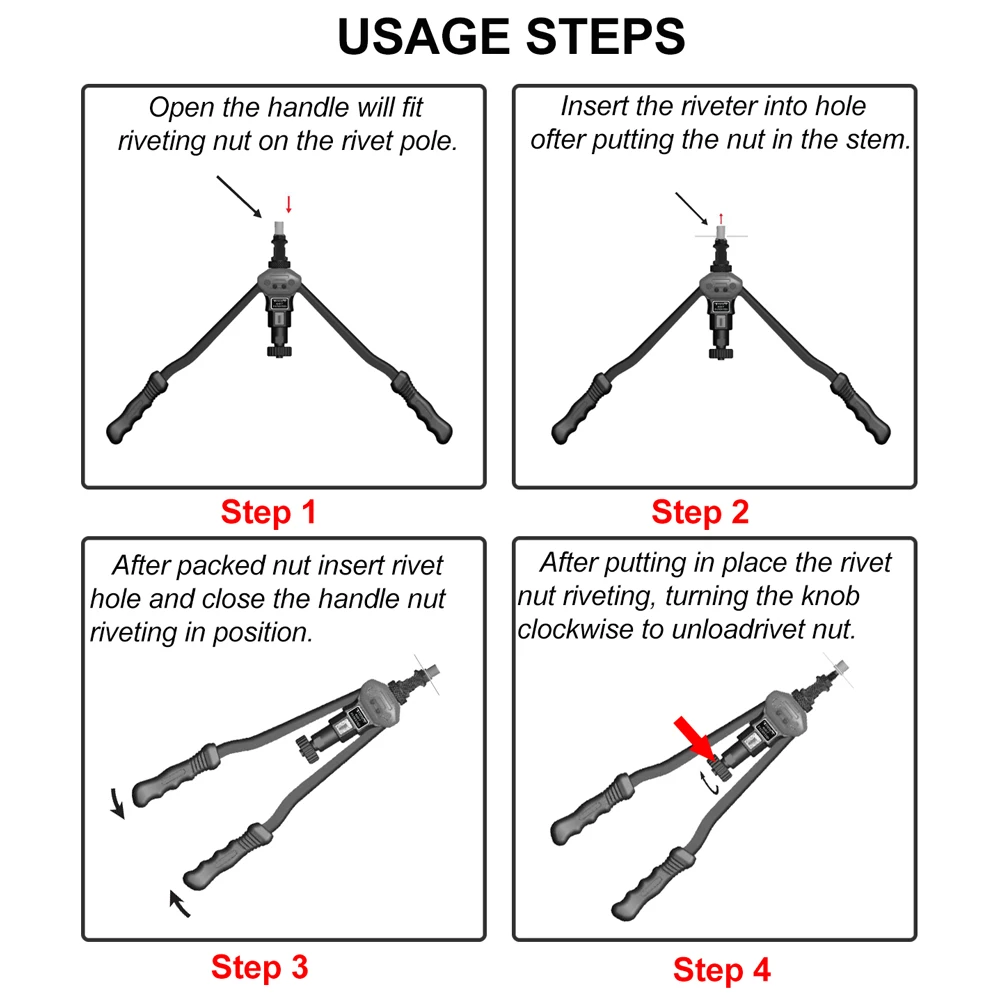 USAGE STEPS

Open the handle will fit riveting nut on the rivet pole.

Step 1

Insert the riveter into hole ofter putting the nut in the stem.

Step 2

After packed nut insert rivet hole and close the handle nut riveting in position.

Step 3

After putting in place the rivet nut riveting, turning the knob clockwise to unloadrivet nut.

Step 4