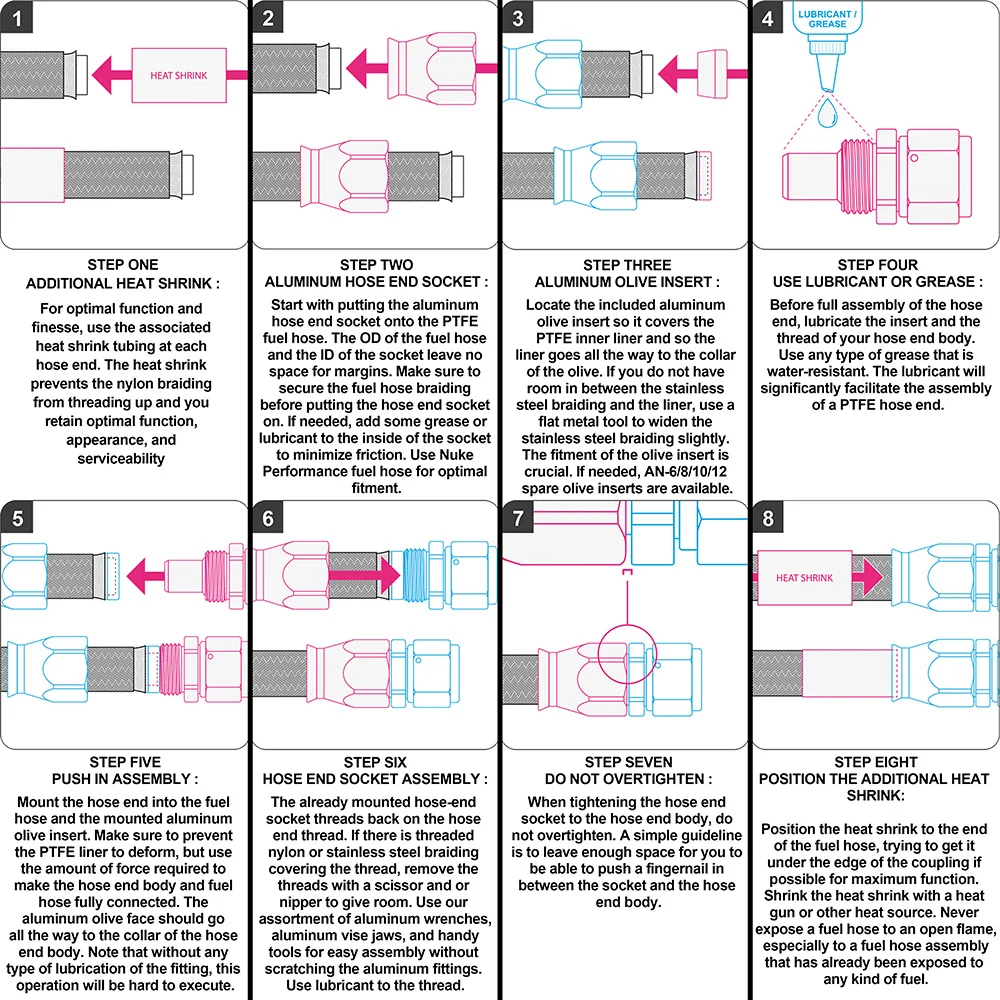 1

HEAT SHRINK

STEP ONE
ADDITIONAL HEAT SHRINK :

For optimal function and finesse, use the associated heat shrink tubing at each hose end. The heat shrink prevents the nylon braiding from threading up and you retain optimal function, appearance, and serviceability

2

STEP TWO
ALUMINUM HOSE END SOCKET :

Start with putting the aluminum hose end socket onto the PTFE fuel hose. The OD of the fuel hose and the ID of the socket leave no space for margins. Make sure to secure the fuel hose braiding before putting the hose end socket on. If needed, add some grease or lubricant to the inside of the socket to minimize friction. Use Nuke Performance fuel hose for optimal fitment.

3

STEP THREE
ALUMINUM OLIVE INSERT :

Locate the included aluminum olive insert so it covers the PTFE inner liner and so the liner goes all the way to the collar of the olive. If you do not have room in between the stainless steel braiding and the liner, use a flat metal tool to widen the stainless steel braiding slightly. The fitment of the olive insert is crucial. If needed, AN-6/8/10/12 spare olive inserts are available.

4

LUBRICANT / GREASE

STEP FOUR
USE LUBRICANT OR GREASE :

Before full assembly of the hose end, lubricate the insert and the thread of your hose end body. Use any type of grease that is water-resistant. The lubricant will significantly facilitate the assembly of a PTFE hose end.

5

STEP FIVE
PUSH IN ASSEMBLY :

Mount the hose end into the fuel hose and the mounted aluminum olive insert. Make sure to prevent the PTFE liner to deform, but use the amount of force required to make the hose end body and fuel hose fully connected. The aluminum olive face should go all the way to the collar of the hose end body. Note that without any type of lubrication of the fitting, this operation will be hard to execute.

6

STEP SIX
HOSE END SOCKET ASSEMBLY :

The already mounted hose-end socket threads back on the hose end thread. If there is threaded nylon or stainless steel braiding covering the thread, remove the threads with a scissor and or nipper to give room. Use our assortment of aluminum wrenches, aluminum vise jaws, and handy tools for easy assembly without scratching the aluminum fittings. Use lubricant to the thread.

7

STEP SEVEN
DO NOT OVERTIGHTEN :

When tightening the hose end socket to the hose end body, do not overtighten. A simple guideline is to leave enough space for you to be able to push a fingernail in between the socket and the hose end body.

8

HEAT SHRINK

STEP EIGHT
POSITION THE ADDITIONAL HEAT SHRINK:

Position the heat shrink to the end of the fuel hose, trying to get it under the edge of the coupling if possible for maximum function. Shrink the heat shrink with a heat gun or other heat source. Never expose a fuel hose to an open flame, especially to a fuel hose assembly that has already been exposed to any kind of fuel.