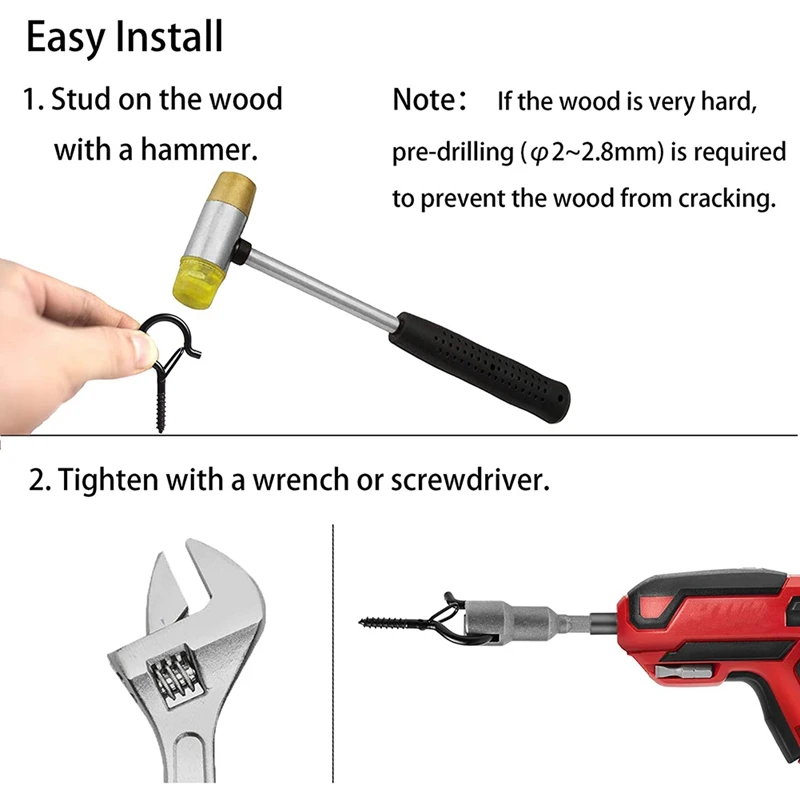 Easy Install

1. Stud on the wood with a hammer.

Note: If the wood is very hard, pre-drilling ($\varphi$2~2.8mm) is required to prevent the wood from cracking.

2. Tighten with a wrench or screwdriver.