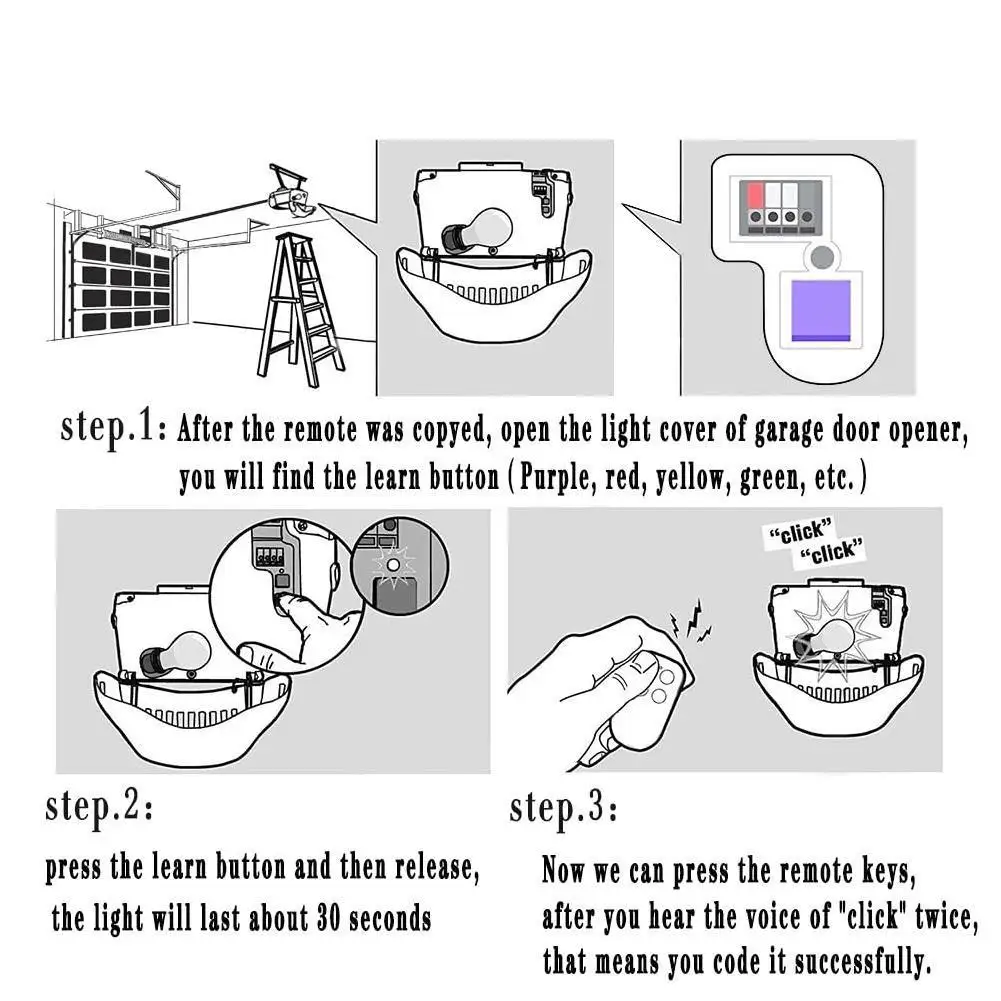 step.1: After the remote was copyed, open the light cover of garage door opener, you will find the learn button ( Purple, red, yellow, green, etc. )

"click"
"click"

step.2:

press the learn button and then release, the light will last about 30 seconds

step.3:

Now we can press the remote keys, after you hear the voice of "click" twice, that means you code it successfully.