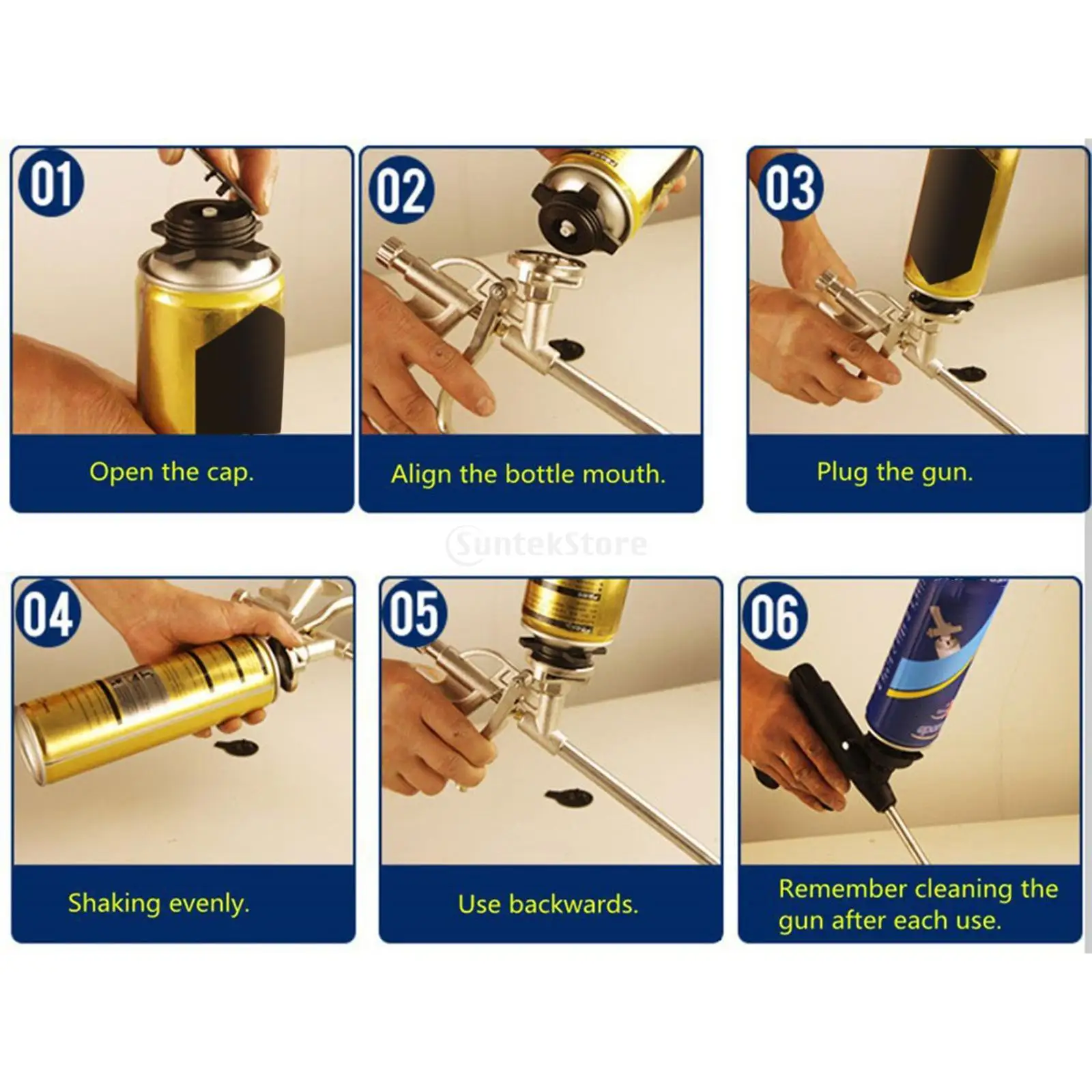 01

Open the cap.

02

Align the bottle mouth.

03

Plug the gun.

SuntekStore

04

Shaking evenly.

05

Use backwards.

06

Remember cleaning the gun after each use.