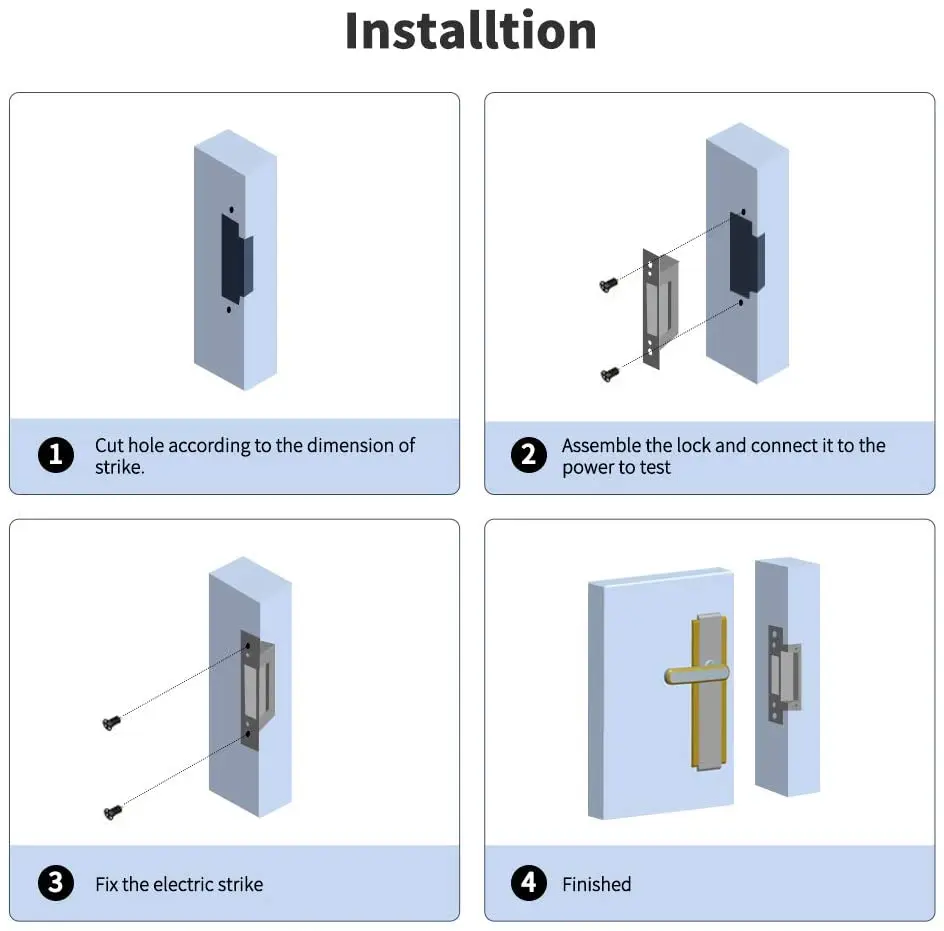 Installtion

1 Cut hole according to the dimension of strike.

2 Assemble the lock and connect it to the power to test

3 Fix the electric strike

4 Finished