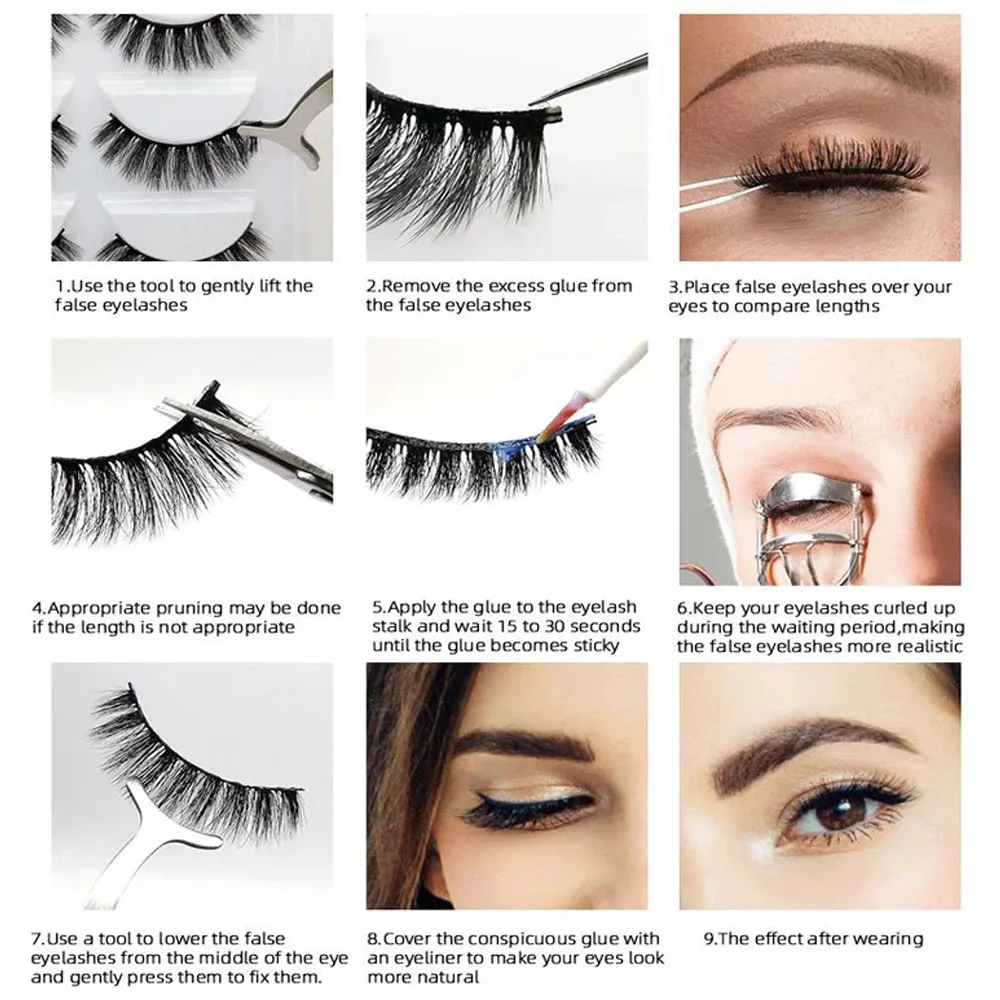 1.Use the tool to gently lift the false eyelashes

2.Remove the excess glue from the false eyelashes

3.Place false eyelashes over your eyes to compare lengths

4.Appropriate pruning may be done if the length is not appropriate

5.Apply the glue to the eyelash stalk and wait 15 to 30 seconds until the glue becomes sticky

6.Keep your eyelashes curled up during the waiting period,making the false eyelashes more realistic

7.Use a tool to lower the false eyelashes from the middle of the eye and gently press them to fix them.

8.Cover the conspicuous glue with an eyeliner to make your eyes look more natural

9.The effect after wearing