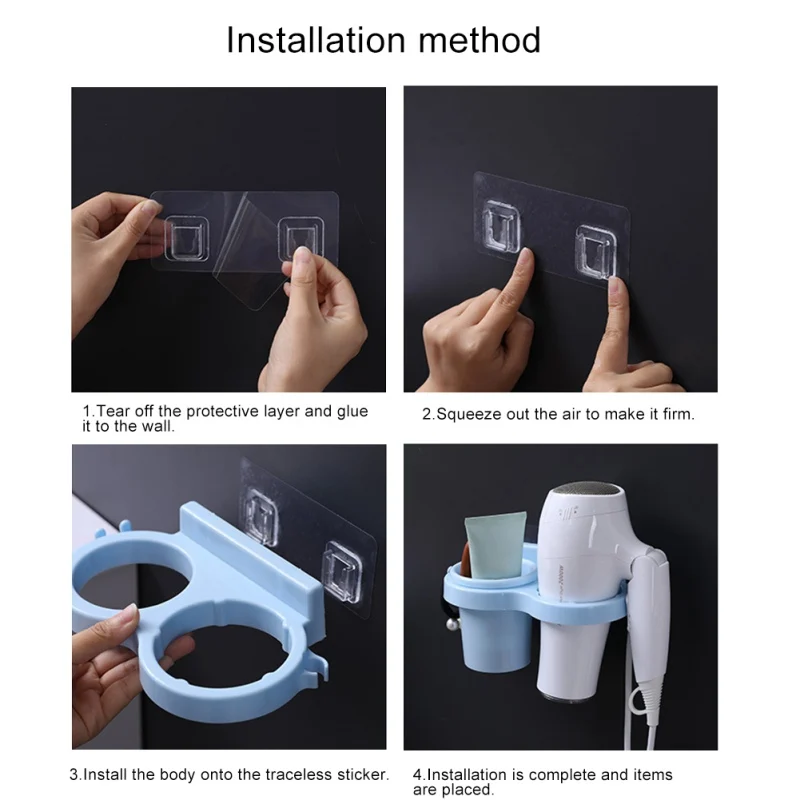 Installation method

1.Tear off the protective layer and glue it to the wall.

2.Squeeze out the air to make it firm.

3.Install the body onto the traceless sticker.

4.Installation is complete and items are placed.