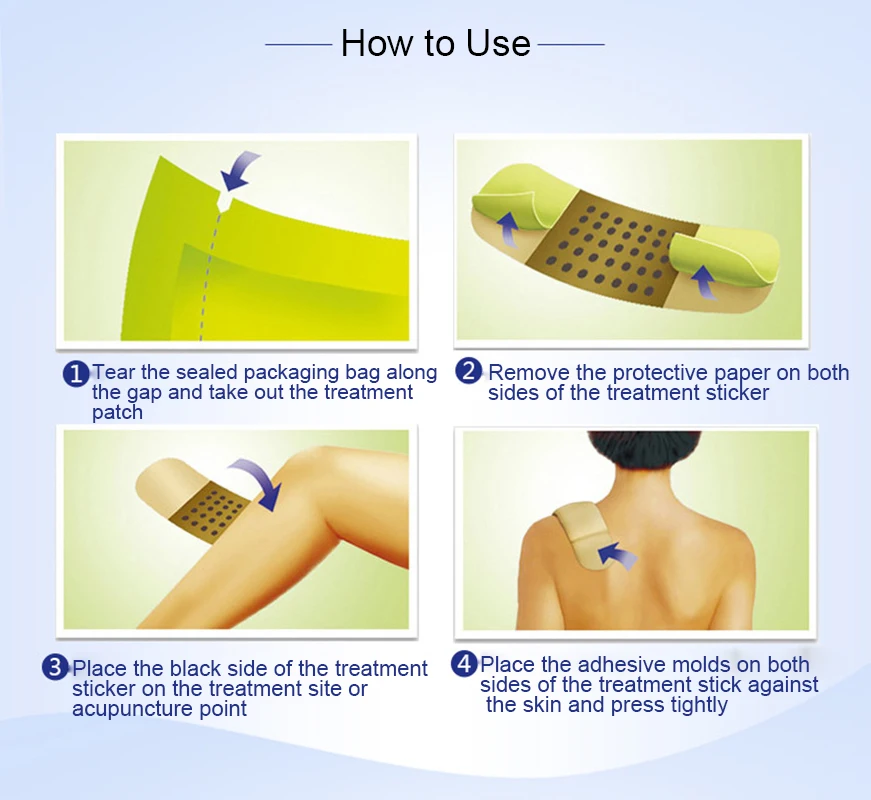 How to Use

1 Tear the sealed packaging bag along the gap and take out the treatment patch

2 Remove the protective paper on both sides of the treatment sticker

3 Place the black side of the treatment sticker on the treatment site or acupuncture point

4 Place the adhesive molds on both sides of the treatment stick against the skin and press tightly