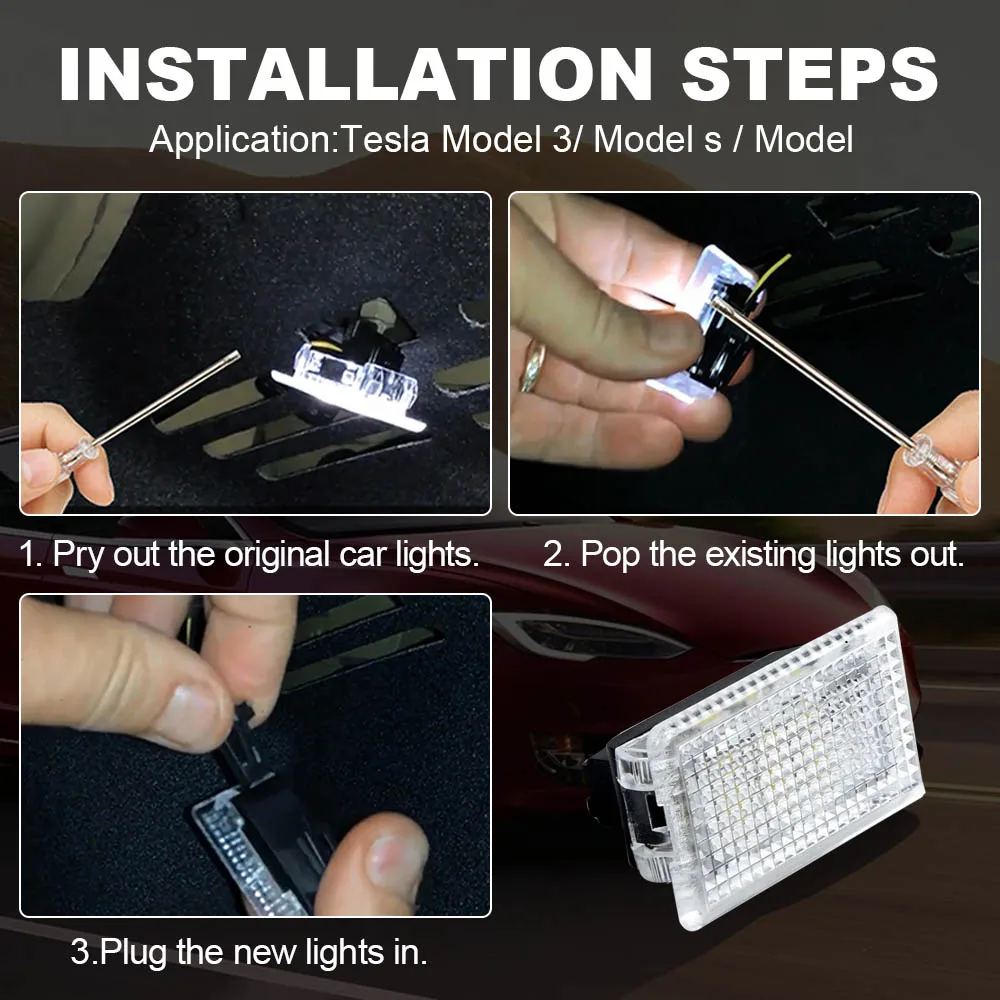 INSTALLATION STEPS

Application:Tesla Model 3/ Model s / Model

1. Pry out the original car lights.

2. Pop the existing lights out.

3.Plug the new lights in.