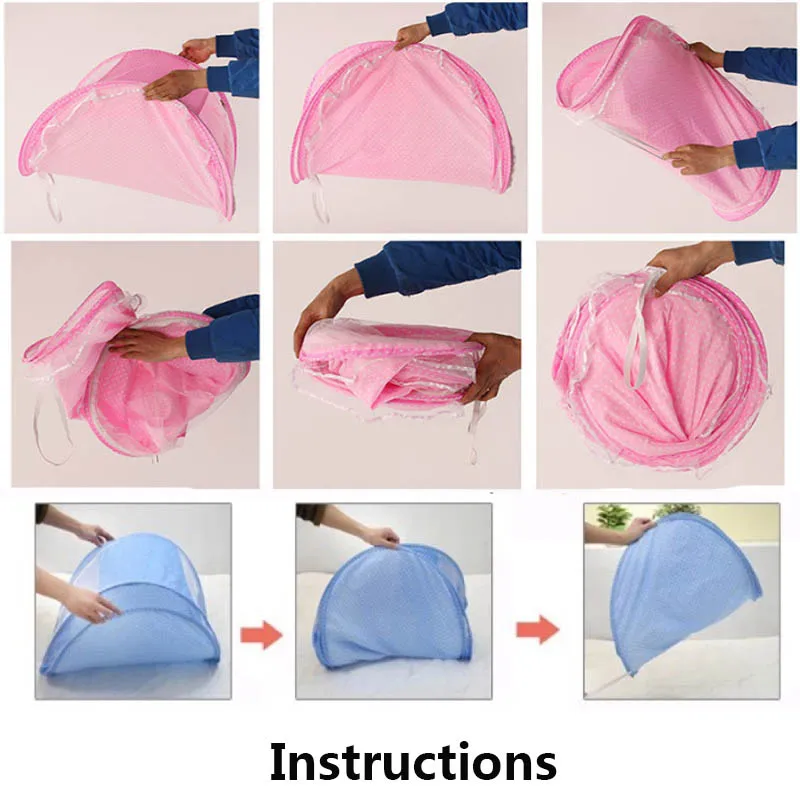 Instructions