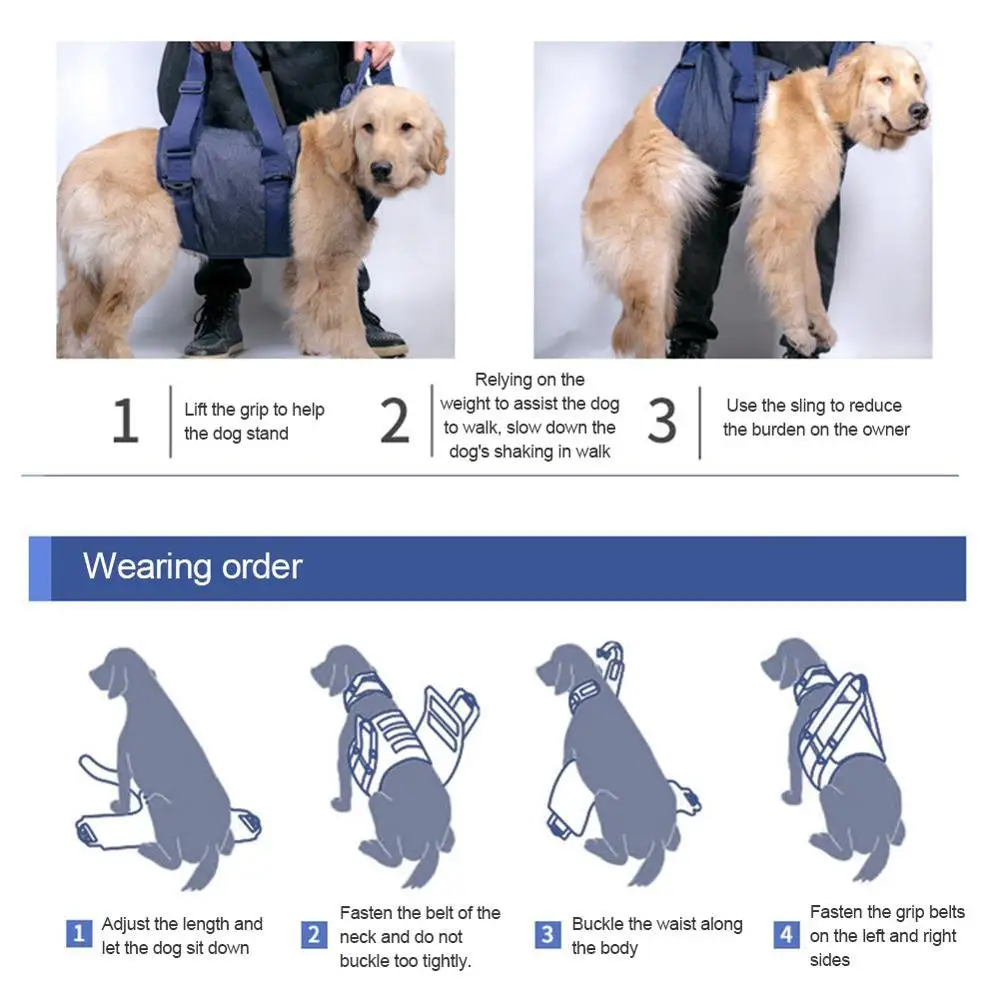 1 Lift the grip to help the dog stand

2 Relying on the weight to assist the dog to walk, slow down the dog's shaking in walk

3 Use the sling to reduce the burden on the owner

Wearing order

1 Adjust the length and let the dog sit down

2 Fasten the belt of the neck and do not buckle too tightly.

3 Buckle the waist along the body

4 Fasten the grip belts on the left and right sides