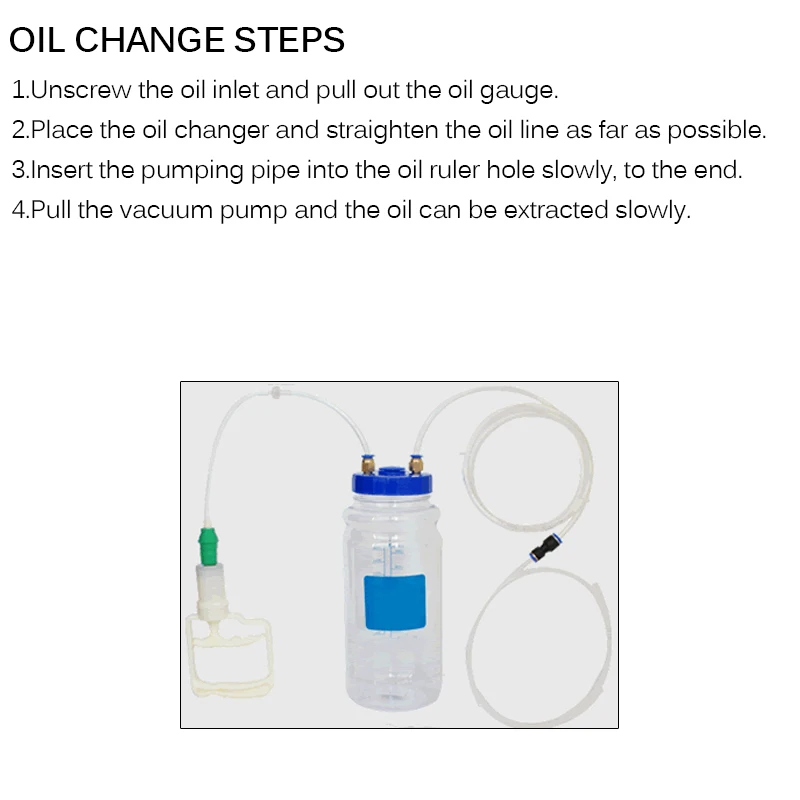 OIL CHANGE STEPS

1.Unscrew the oil inlet and pull out the oil gauge.

2.Place the oil changer and straighten the oil line as far as possible.

3.Insert the pumping pipe into the oil ruler hole slowly, to the end.

4.Pull the vacuum pump and the oil can be extracted slowly.