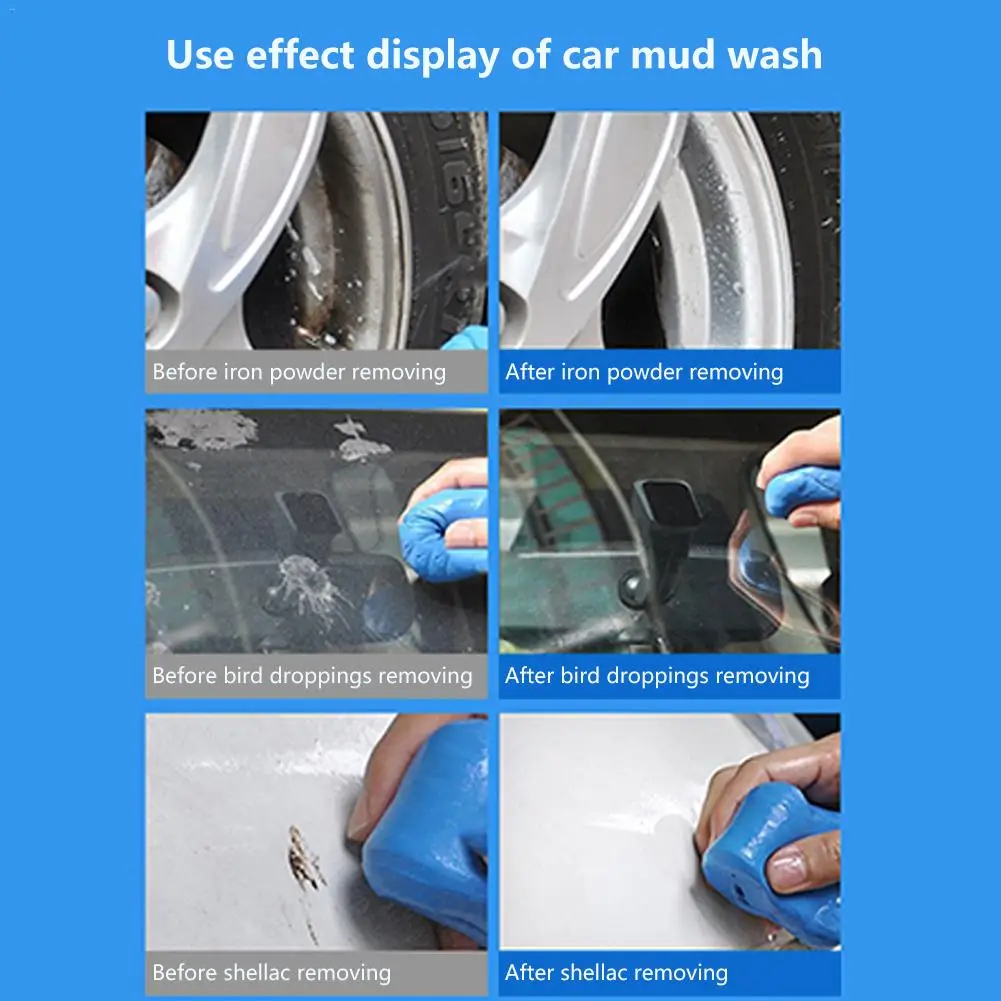 Use effect display of car mud wash

Before iron powder removing

After iron powder removing

Before bird droppings removing

After bird droppings removing

Before shellac removing

After shellac removing