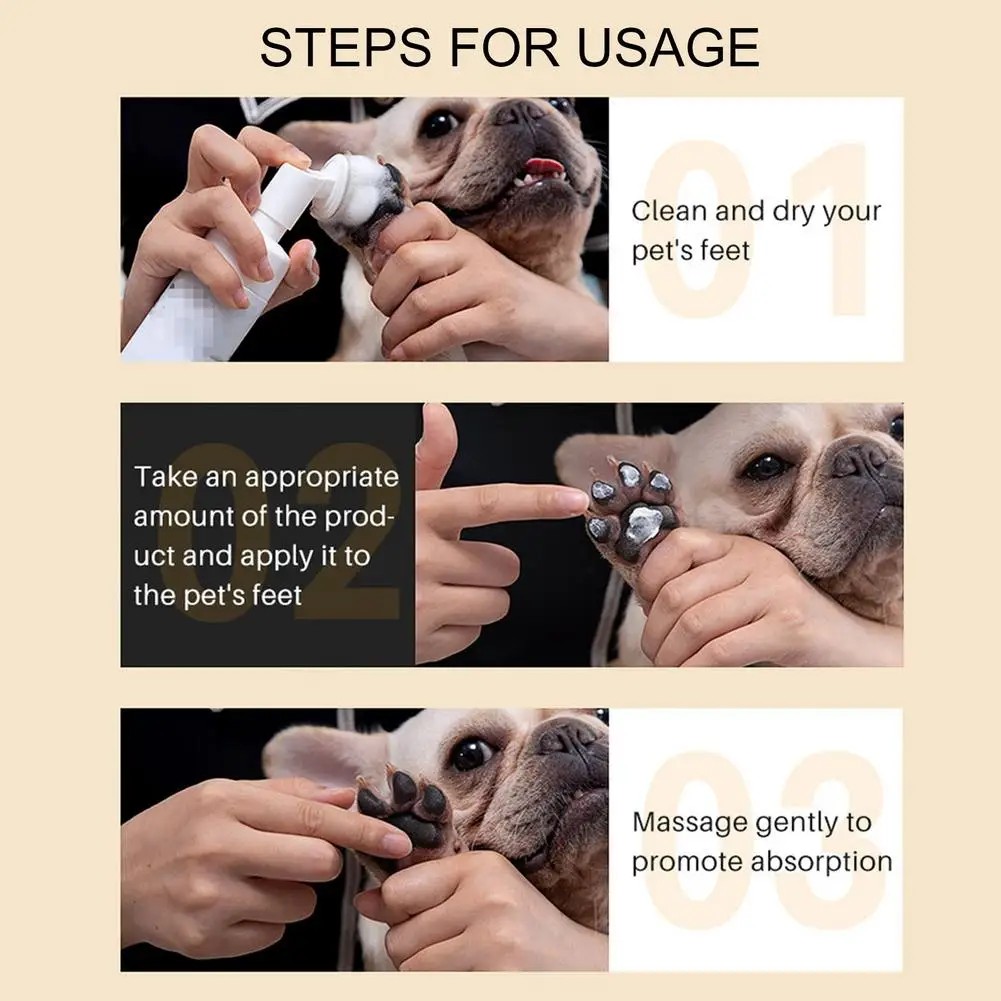 STEPS FOR USAGE

01
Clean and dry your pet's feet

02
Take an appropriate amount of the product and apply it to the pet's feet

03
Massage gently to promote absorption