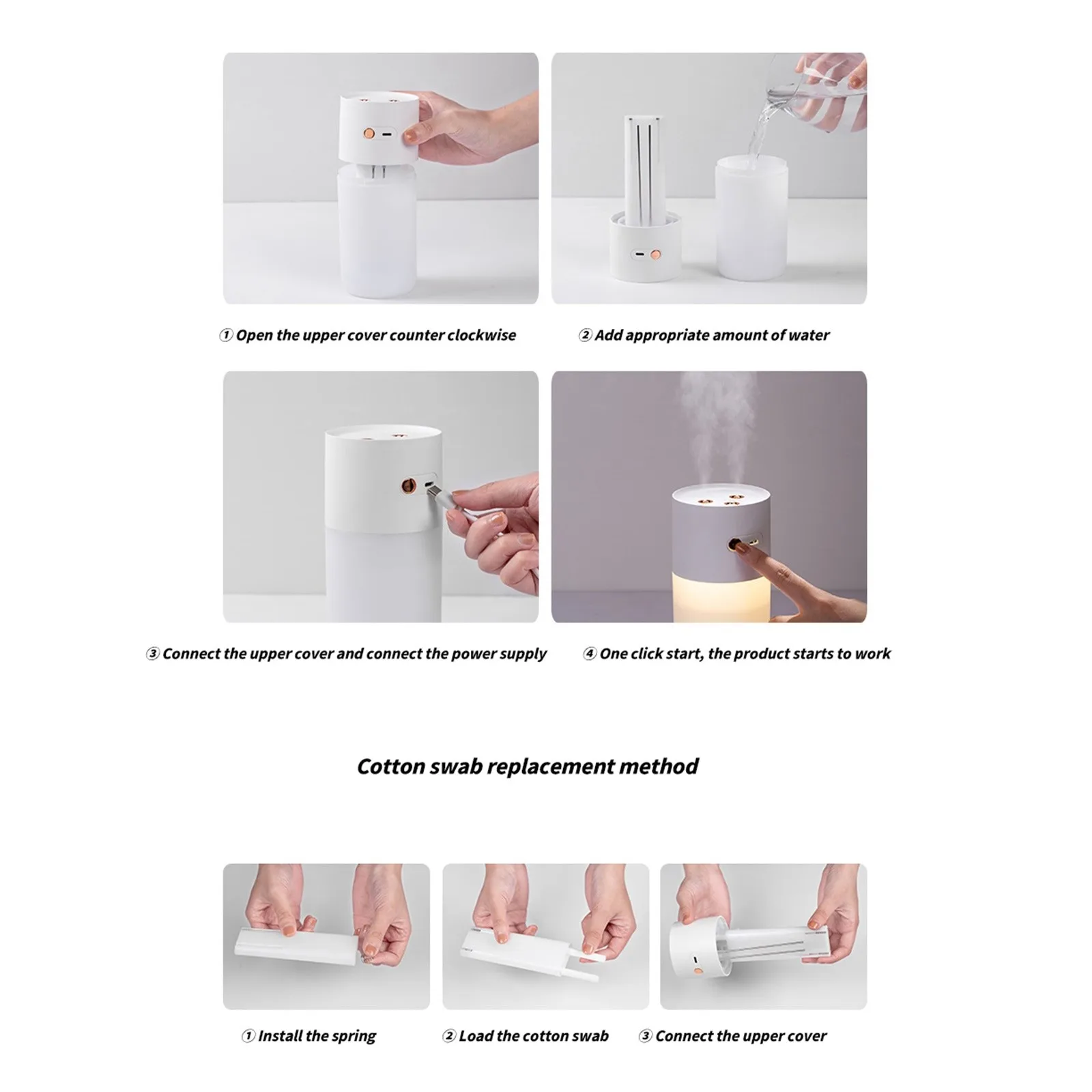 ① Open the upper cover counter clockwise

② Add appropriate amount of water

③ Connect the upper cover and connect the power supply

④ One click start, the product starts to work

Cotton swab replacement method

① Install the spring

② Load the cotton swab

③ Connect the upper cover