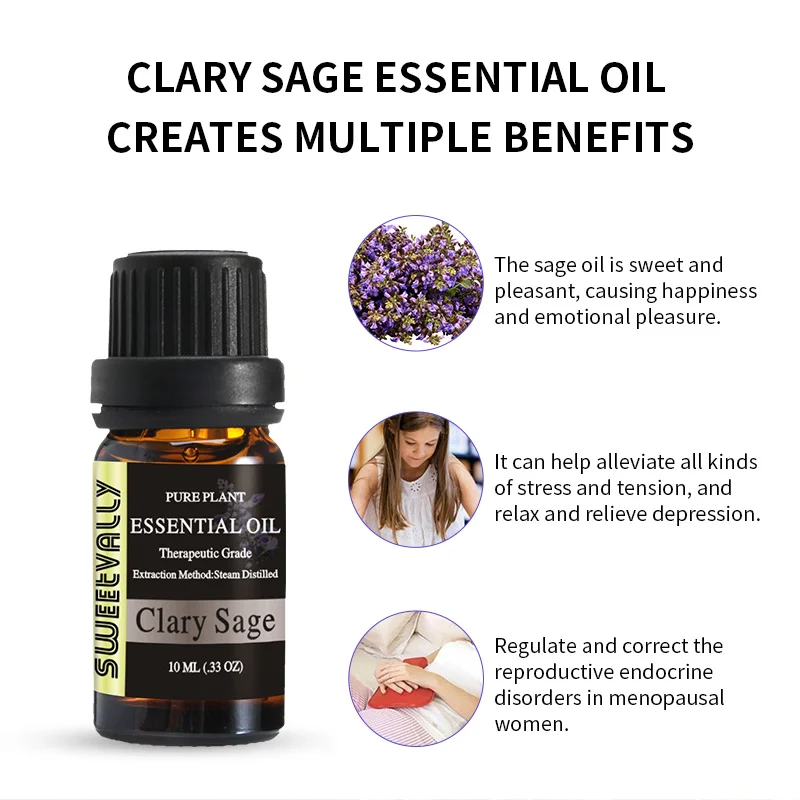 CLARY SAGE ESSENTIAL OIL CREATES MULTIPLE BENEFITS

SWEETVALLY

PURE PLANT
ESSENTIAL OIL
Therapeutic Grade
Extraction Method:Steam Distilled
Clary Sage
10 ML (.33 OZ)

The sage oil is sweet and pleasant, causing happiness and emotional pleasure.

It can help alleviate all kinds of stress and tension, and relax and relieve depression.

Regulate and correct the reproductive endocrine disorders in menopausal women.