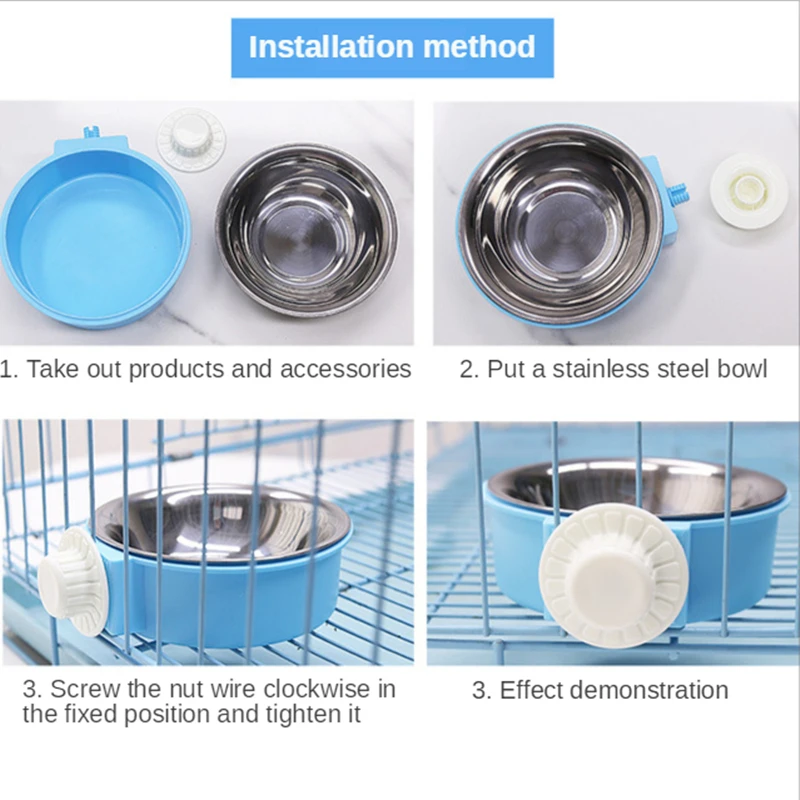 Installation method

1. Take out products and accessories

2. Put a stainless steel bowl

3. Screw the nut wire clockwise in the fixed position and tighten it

3. Effect demonstration