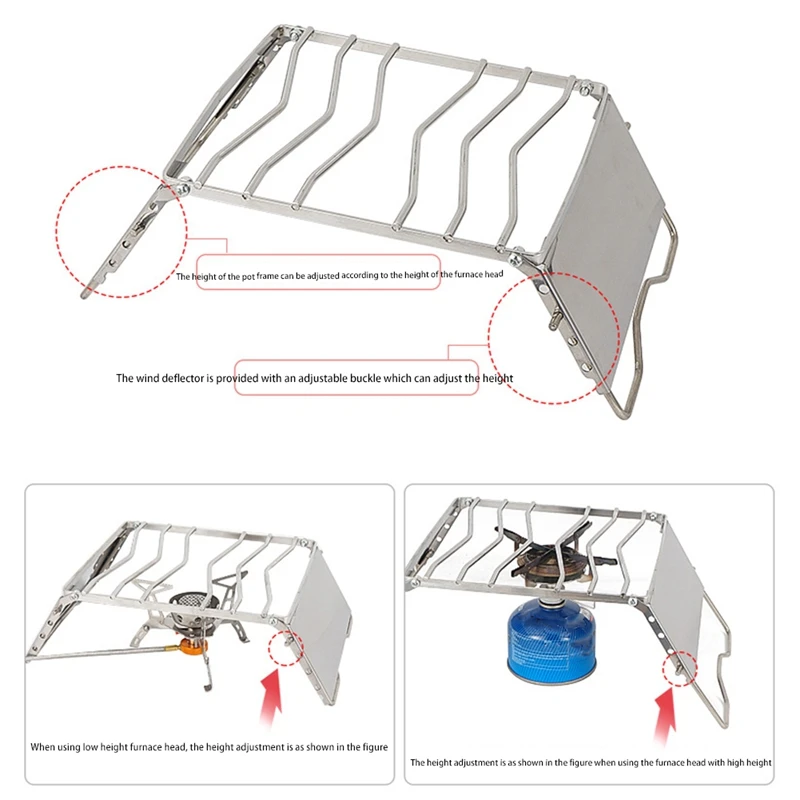 The height of the pot frame can be adjusted according to the height of the furnace head

The wind deflector is provided with an adjustable buckle which can adjust the height

When using low height furnace head, the height adjustment is as shown in the figure

The height adjustment is as shown in the figure when using the furnace head with high height