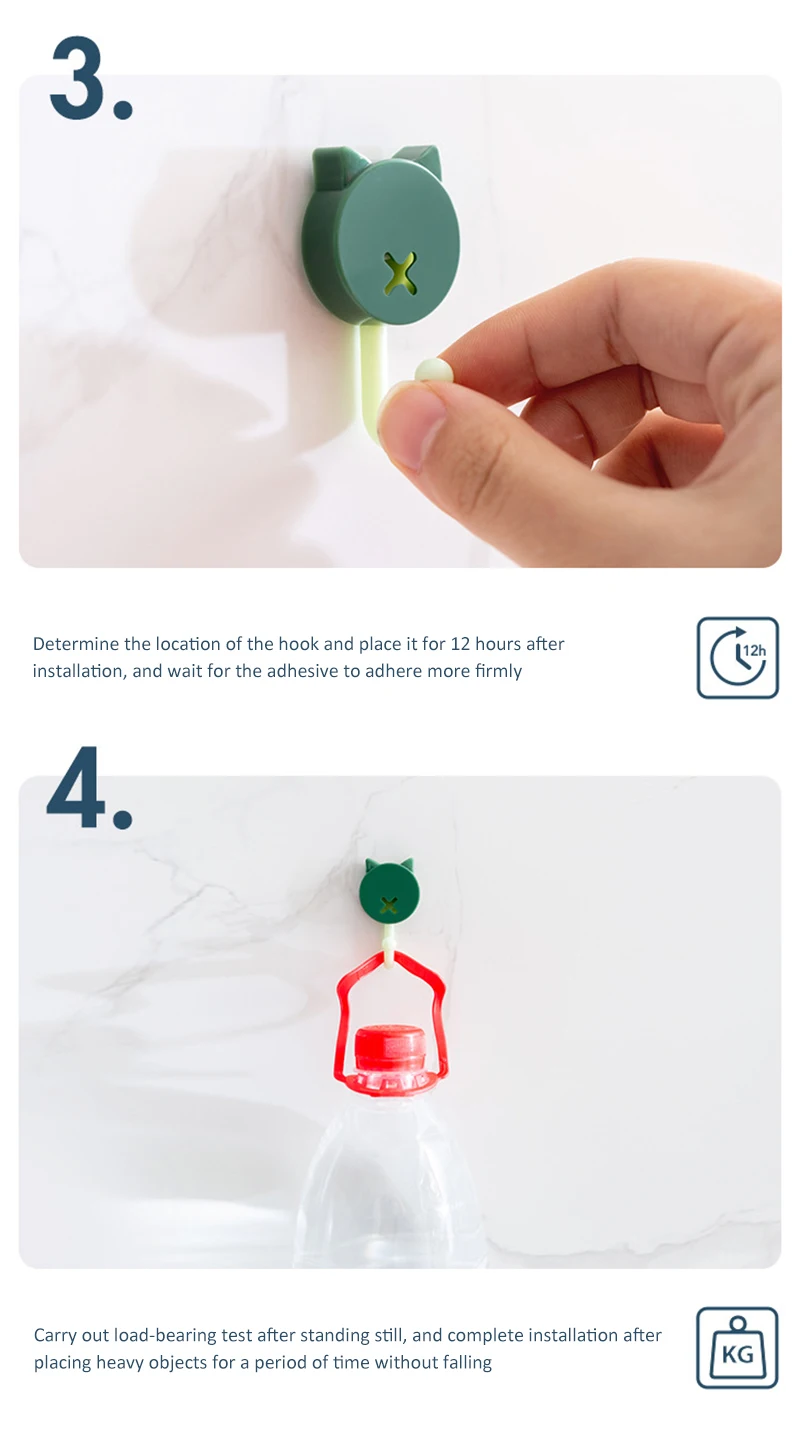 3.

Determine the location of the hook and place it for 12 hours after installation, and wait for the adhesive to adhere more firmly

12h

4.

Carry out load-bearing test after standing still, and complete installation after placing heavy objects for a period of time without falling

KG