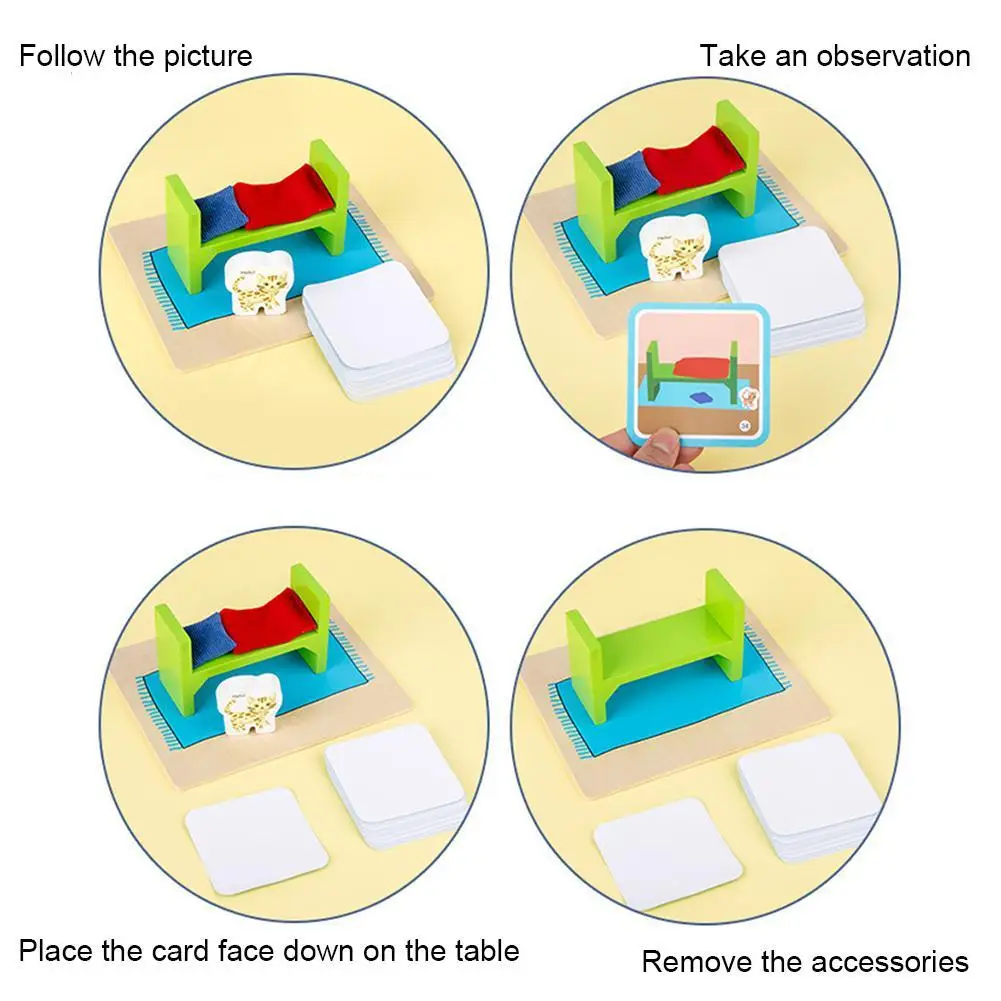 Follow the picture

Take an observation

Place the card face down on the table

Remove the accessories