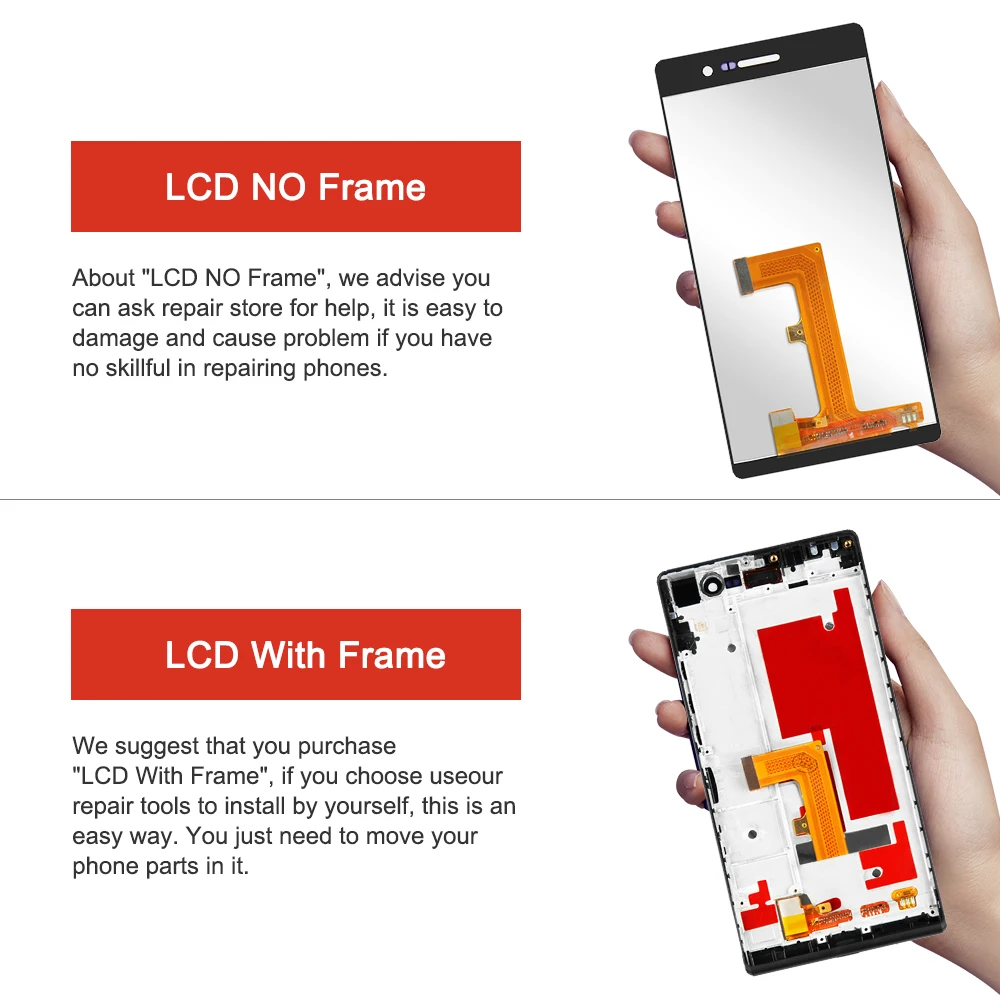 LCD NO Frame

About "LCD NO Frame", we advise you can ask repair store for help, it is easy to damage and cause problem if you have no skillful in repairing phones.

LCD With Frame

We suggest that you purchase "LCD With Frame", if you choose useour repair tools to install by yourself, this is an easy way. You just need to move your phone parts in it.