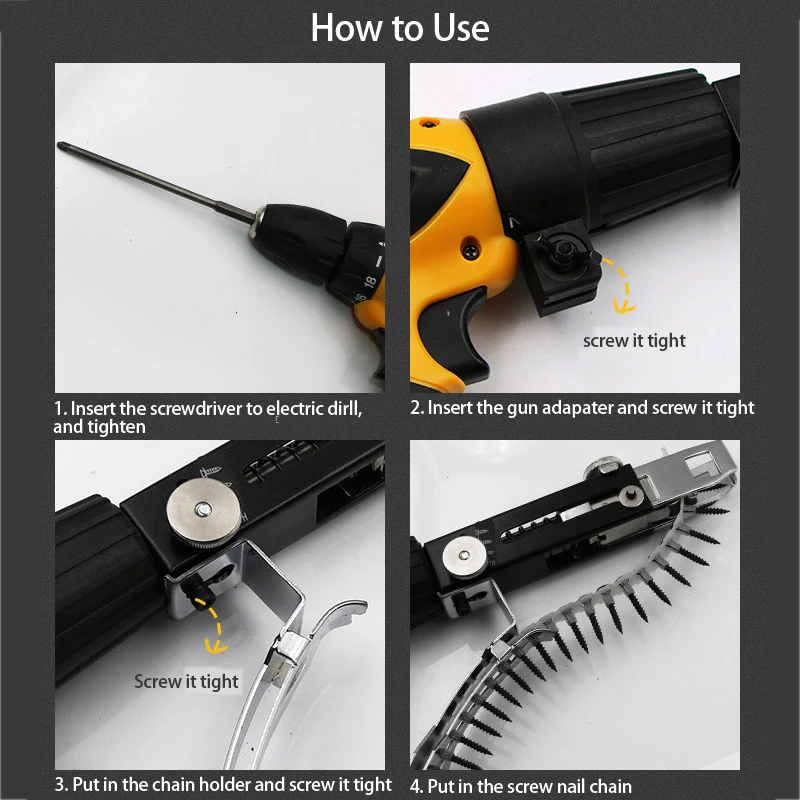 How to Use

18

1. Insert the screwdriver to electric dirll, and tighten

screw it tight

2. Insert the gun adapater and screw it tight

Screw it tight

3. Put in the chain holder and screw it tight

4. Put in the screw nail chain