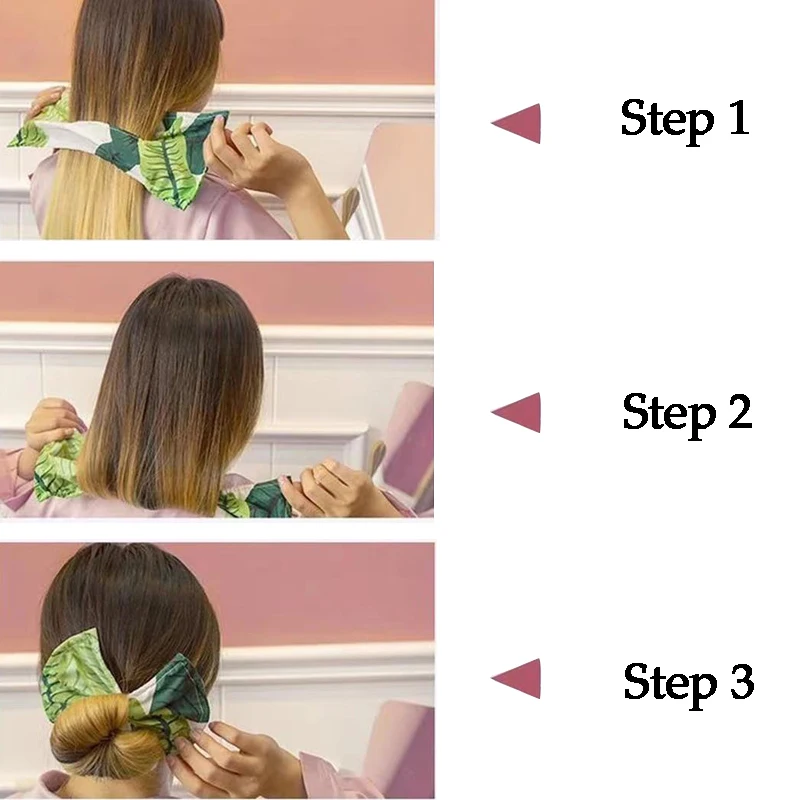 Step 1

Step 2

Step 3