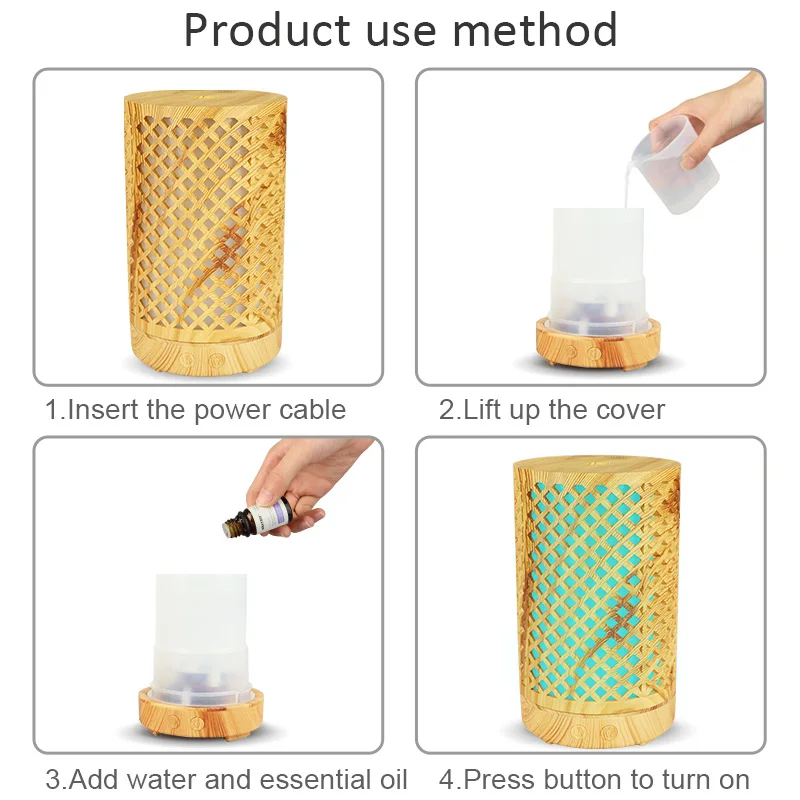 Product use method

1.Insert the power cable

2.Lift up the cover

3.Add water and essential oil

4.Press button to turn on