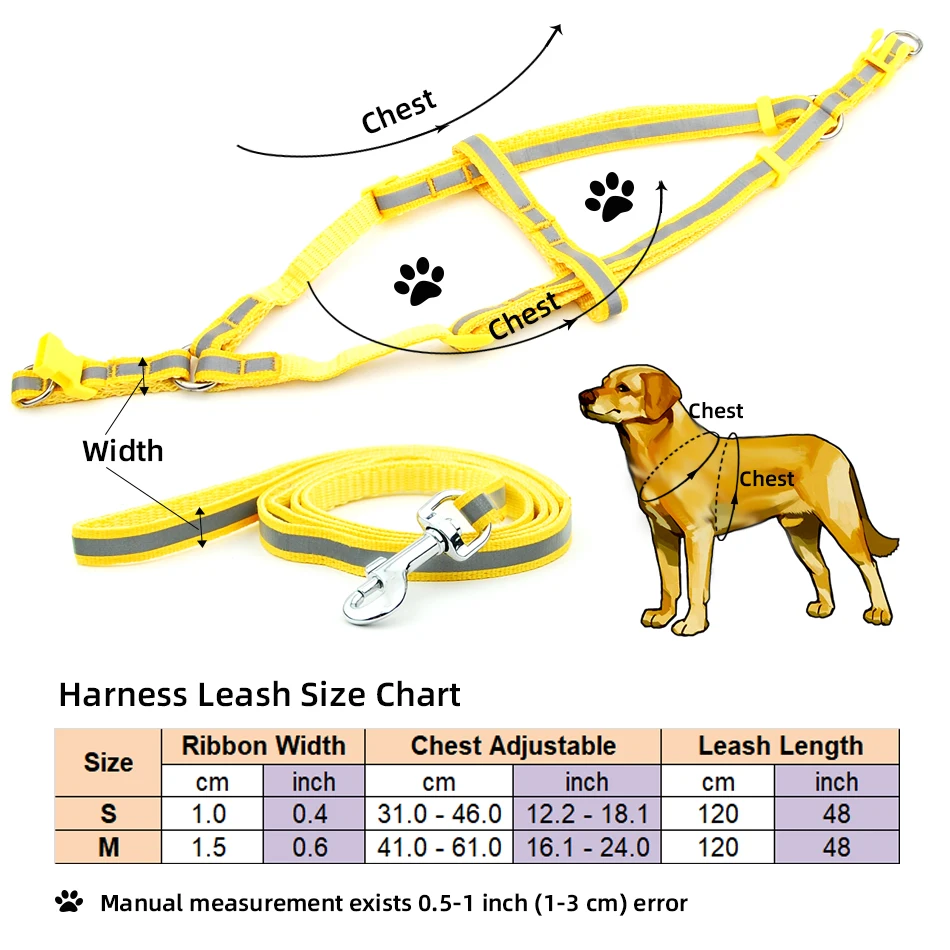 Chest

Chest

Width

Chest

Chest

Harness Leash Size Chart

| Size | Ribbon Width | | Chest Adjustable | | Leash Length | |
|---|---|---|---|---|---|---|
| | cm | inch | cm | inch | cm | inch |
| S | 1.0 | 0.4 | 31.0 - 46.0 | 12.2 - 18.1 | 120 | 48 |
| M | 1.5 | 0.6 | 41.0 - 61.0 | 16.1 - 24.0 | 120 | 48 |

Manual measurement exists 0.5-1 inch (1-3 cm) error