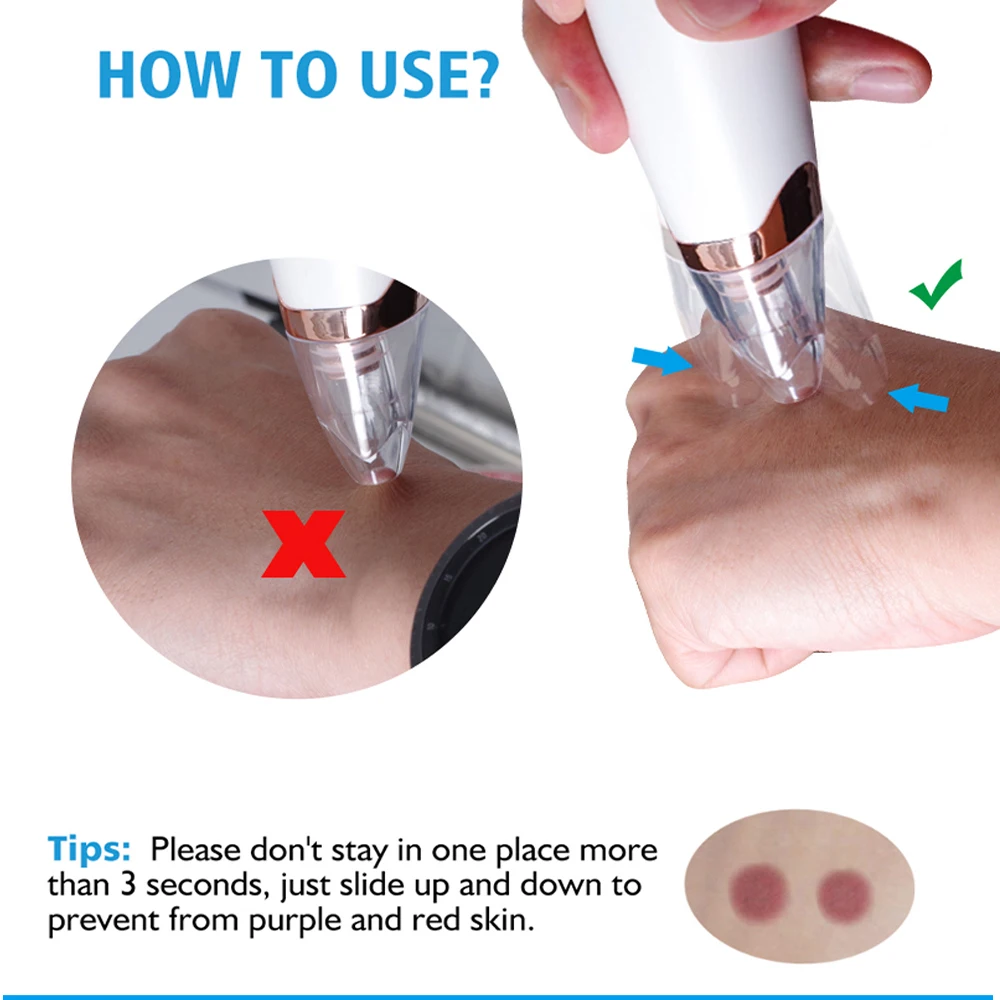 HOW TO USE?

Tips: Please don't stay in one place more than 3 seconds, just slide up and down to prevent from purple and red skin.