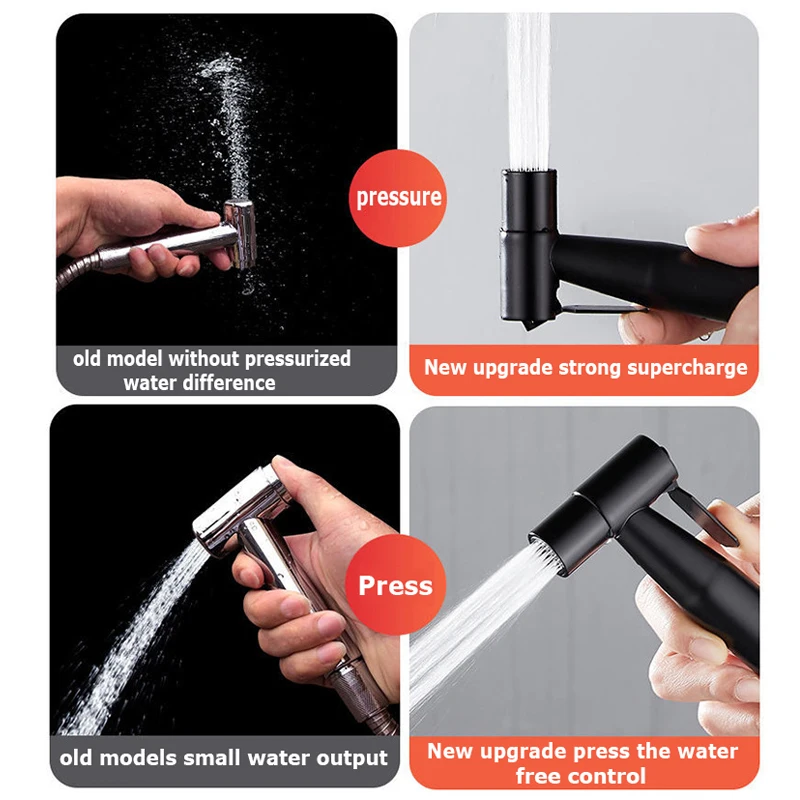 pressure

old model without pressurized water difference

New upgrade strong supercharge

Press

old models small water output

New upgrade press the water free control