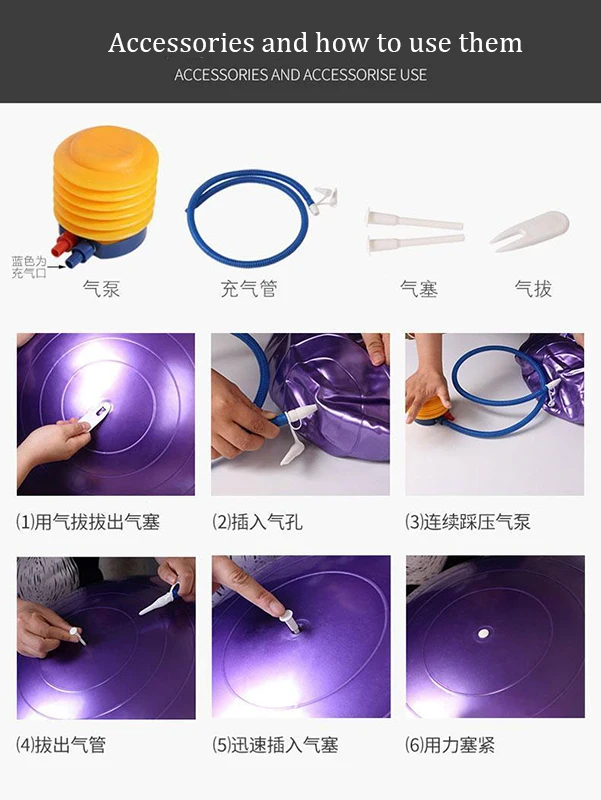 Accessories and how to use them
ACCESSORIES AND ACCESSORISE USE

蓝色为充气口

气泵 充气管 气塞 气拔

(1)用气拔拔出气塞
(2)插入气孔
(3)连续踩压气泵

(4)拔出气管
(5)迅速插入气塞
(6)用力塞紧