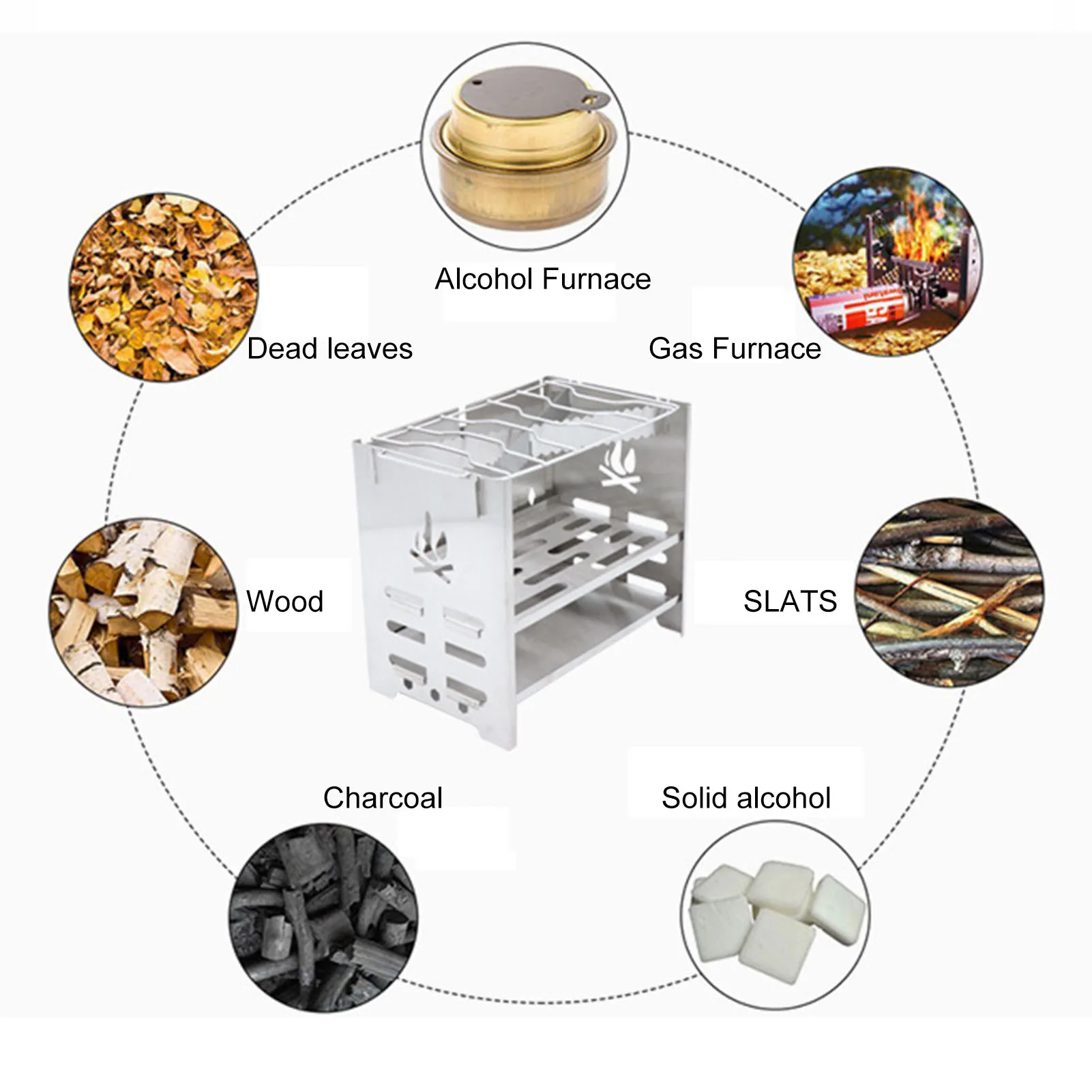 Alcohol Furnace

Dead leaves

Gas Furnace

Wood

SLATS

Charcoal

Solid alcohol