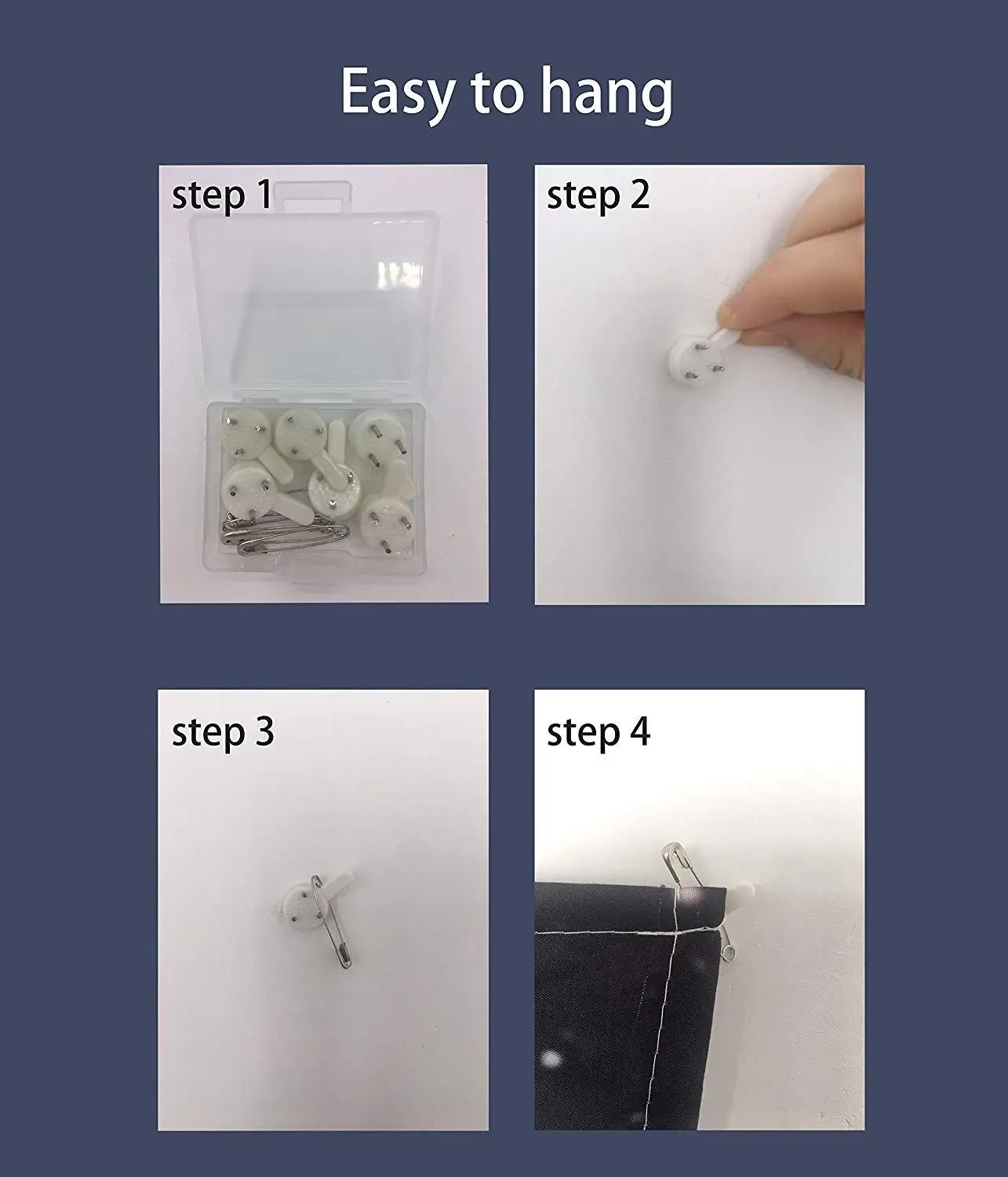 Easy to hang

step 1

step 2

step 3

step 4