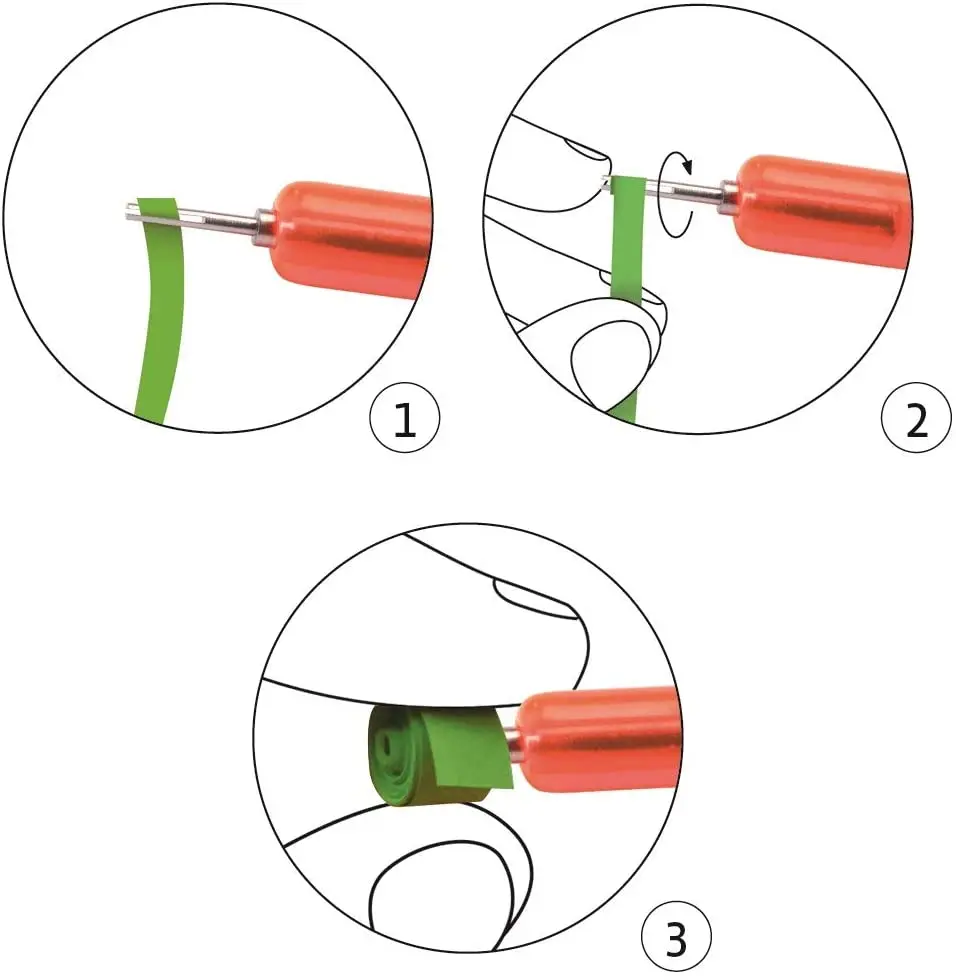 1

2

3