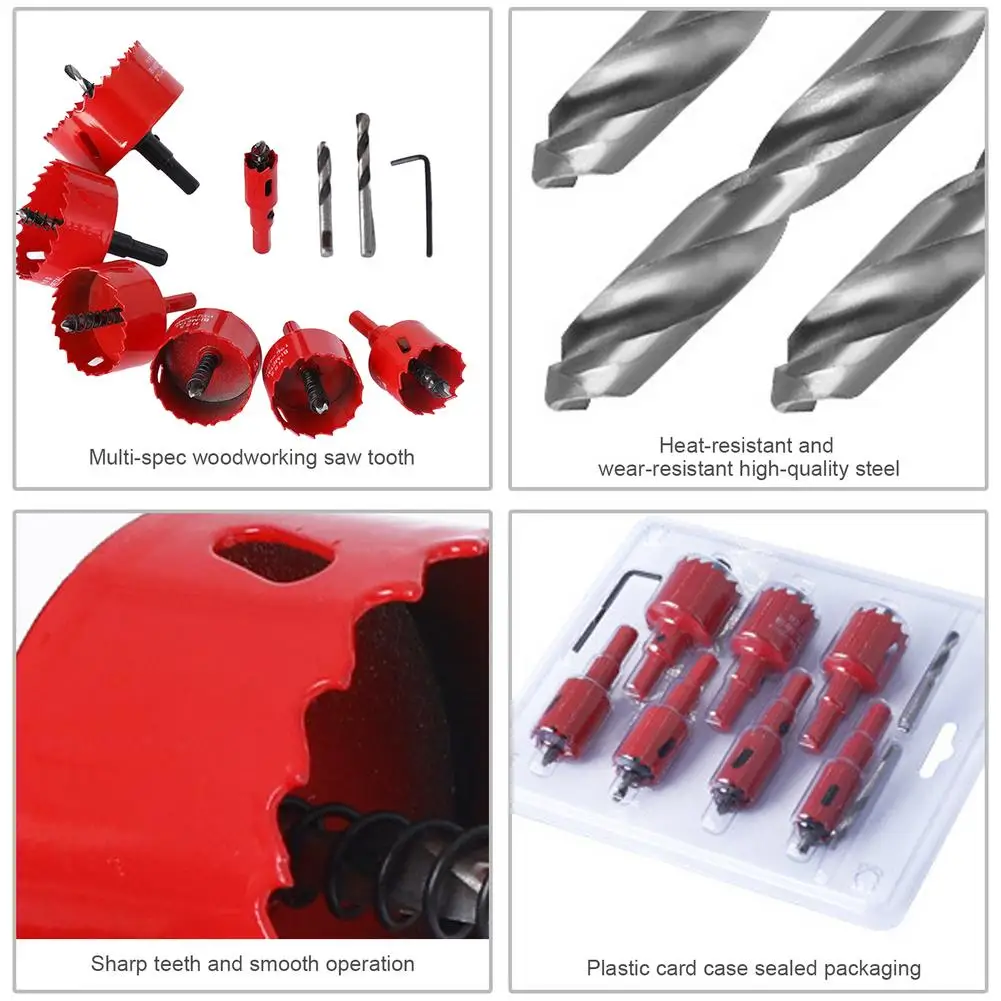 Multi-spec woodworking saw tooth

Heat-resistant and wear-resistant high-quality steel

Sharp teeth and smooth operation

Plastic card case sealed packaging