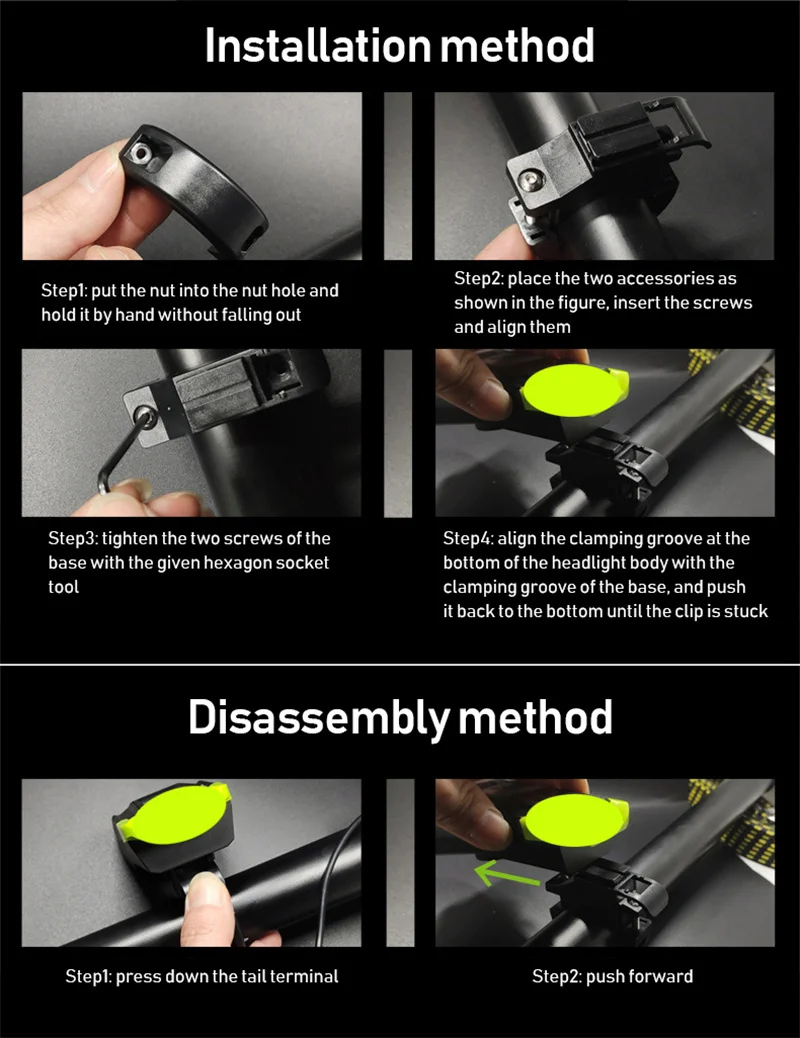 Installation method

Step1: put the nut into the nut hole and hold it by hand without falling out

Step2: place the two accessories as shown in the figure, insert the screws and align them

Step3: tighten the two screws of the base with the given hexagon socket tool

Step4: align the clamping groove at the bottom of the headlight body with the clamping groove of the base, and push it back to the bottom until the clip is stuck

Disassembly method

Step1: press down the tail terminal

Step2: push forward