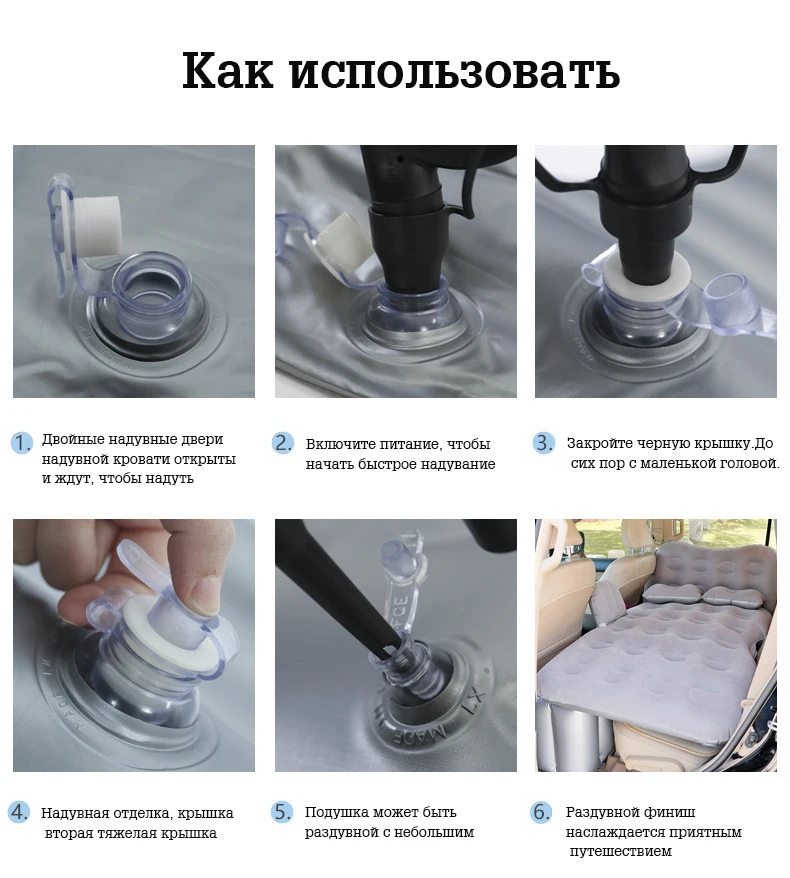 Как использовать

1. Двойные надувные двери надувной кровати открыты и ждут, чтобы надуть

2. Включите питание, чтобы начать быстрое надувание

3. Закройте черную крышку.До сих пор с маленькой головой.

4. Надувная отделка, крышка вторая тяжелая крышка

5. Подушка может быть раздувной с небольшим

6. Раздувной финиш наслаждается приятным путешествием