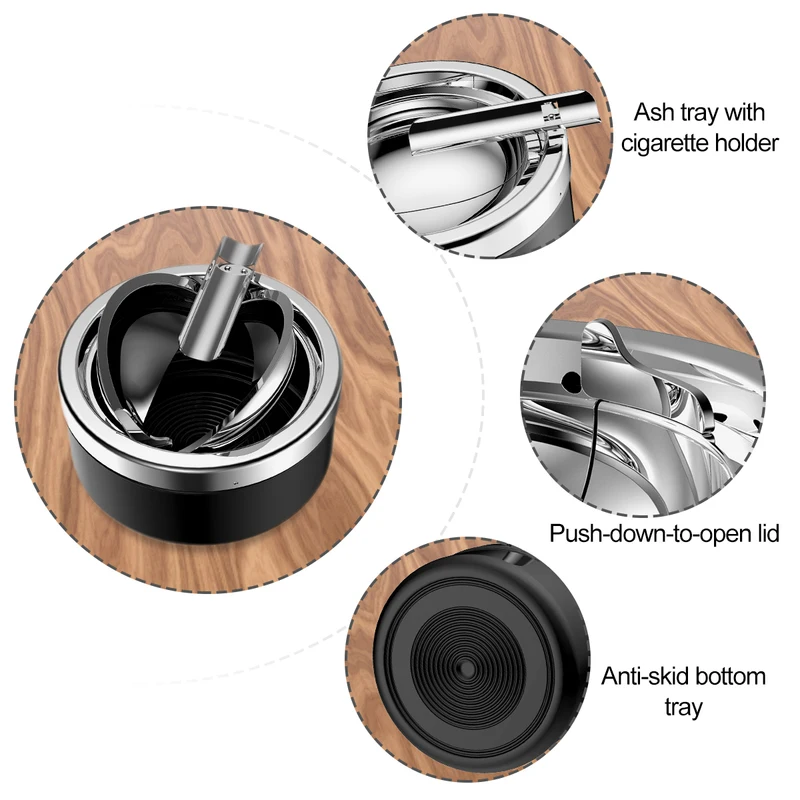 Ash tray with cigarette holder

Push-down-to-open lid

Anti-skid bottom tray