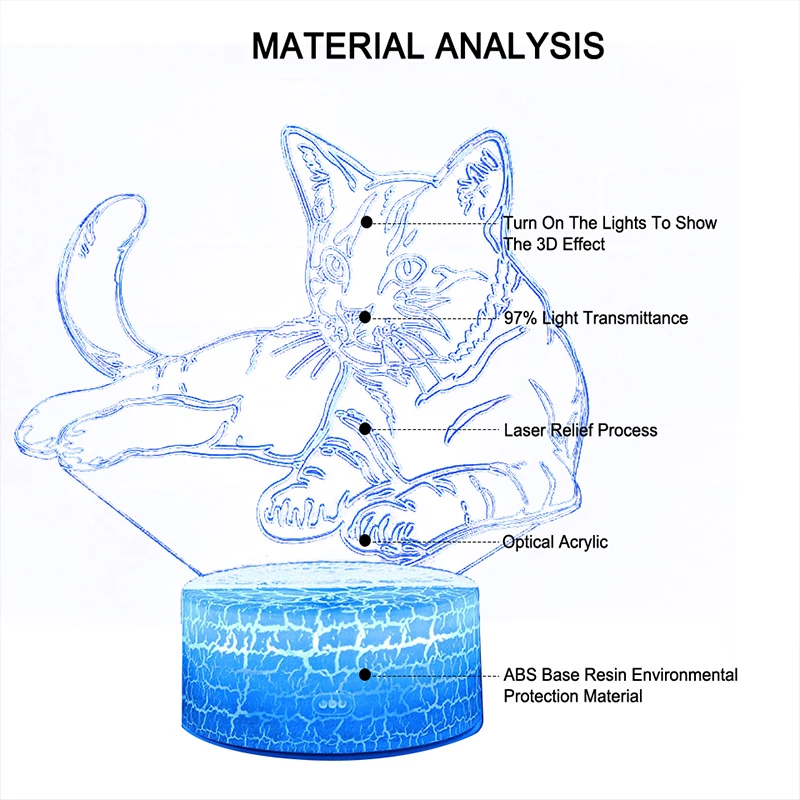 MATERIAL ANALYSIS

Turn On The Lights To Show The 3D Effect

97% Light Transmittance

Laser Relief Process

Optical Acrylic

ABS Base Resin Environmental Protection Material