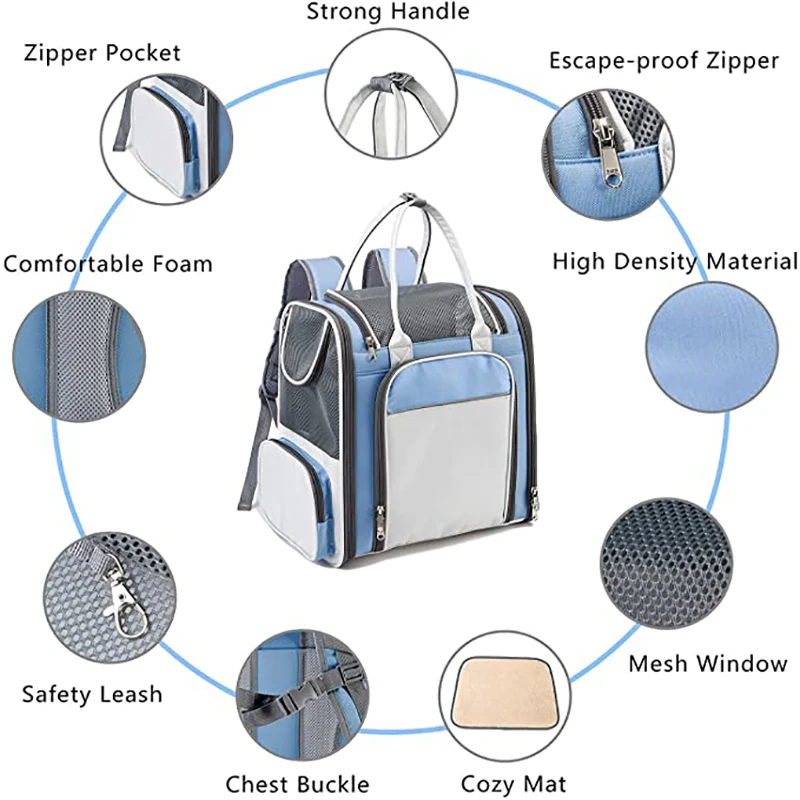 Strong Handle

Zipper Pocket

Escape-proof Zipper

Comfortable Foam

High Density Material

Safety Leash

Mesh Window

Chest Buckle

Cozy Mat