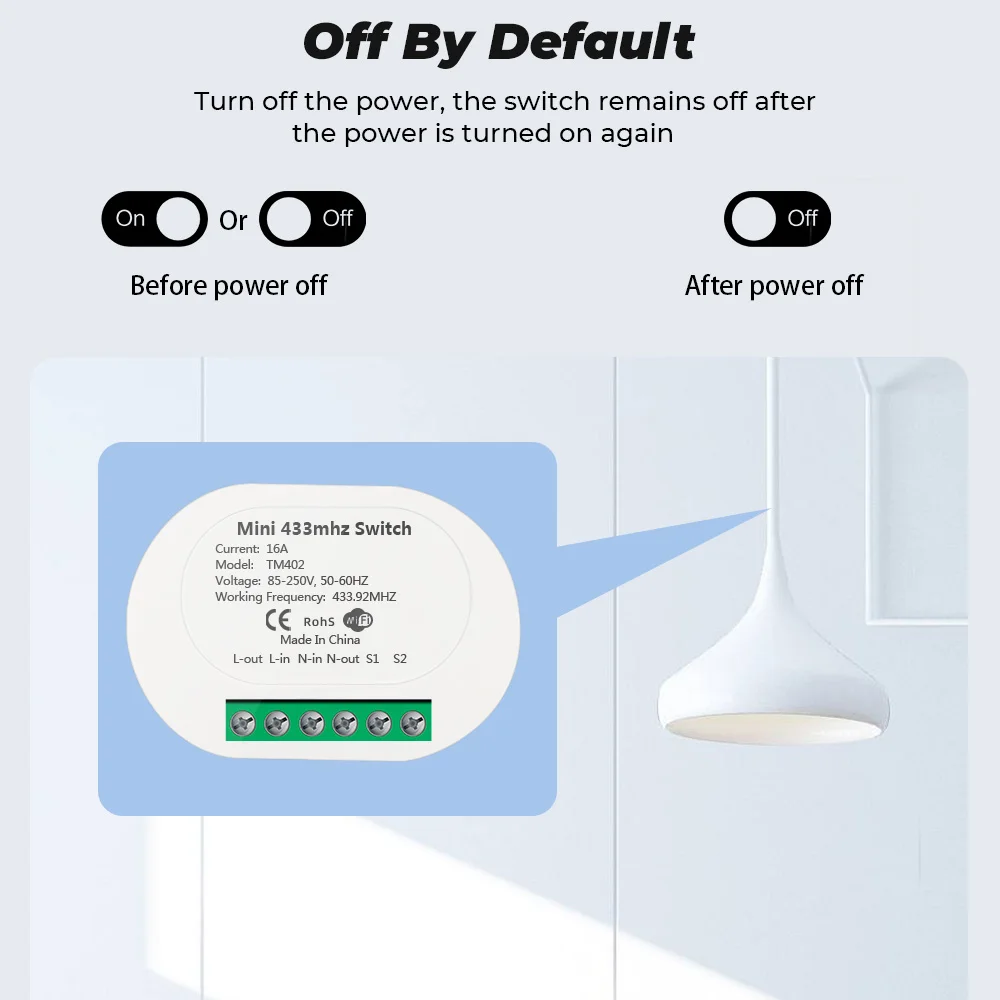 Off By Default

Turn off the power, the switch remains off after the power is turned on again

On Or Off

Before power off

Off

After power off

Mini 433mhz Switch

Current: 16A
Model: TM402
Voltage: 85-250V, 50-60HZ
Working Frequency: 433.92MHZ

CE RoHS WiFi

Made In China

L-out L-in N-in N-out S1 S2