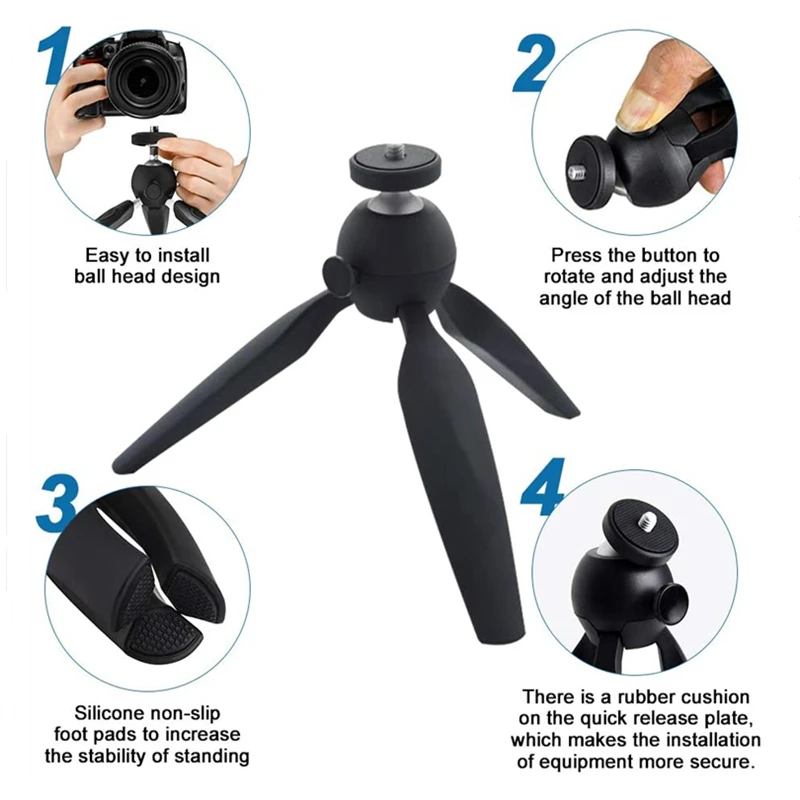 1

Easy to install
ball head design

2

Press the button to
rotate and adjust the
angle of the ball head

3

Silicone non-slip
foot pads to increase
the stability of standing

4

There is a rubber cushion
on the quick release plate,
which makes the installation
of equipment more secure.